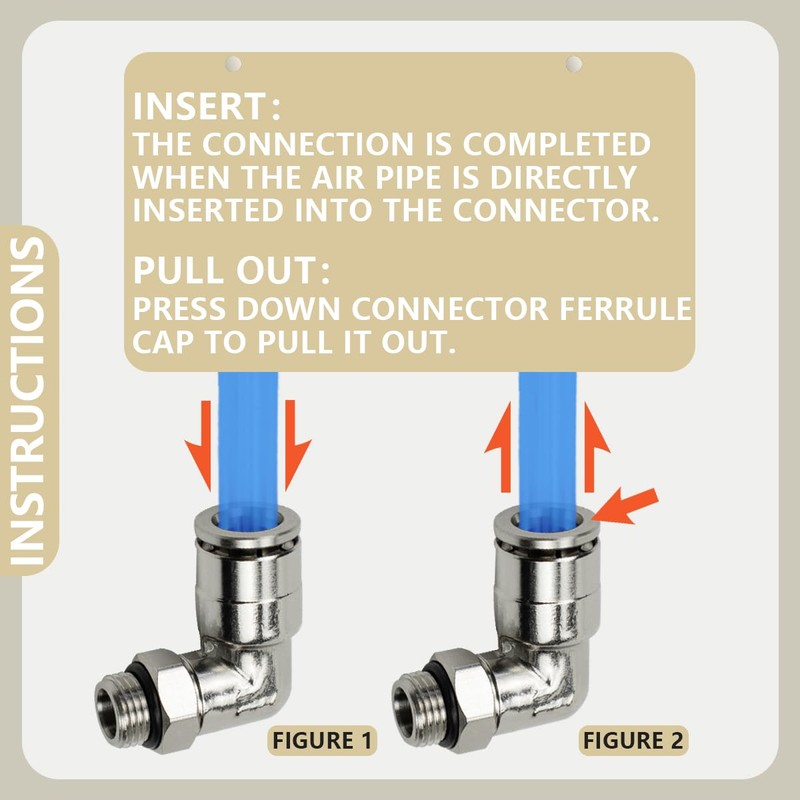 INSTRUCTIONS

INSERT:
THE CONNECTION IS COMPLETED WHEN THE AIR PIPE IS DIRECTLY INSERTED INTO THE CONNECTOR.

PULL OUT:
PRESS DOWN CONNECTOR FERRULE CAP TO PULL IT OUT.

FIGURE 1

FIGURE 2