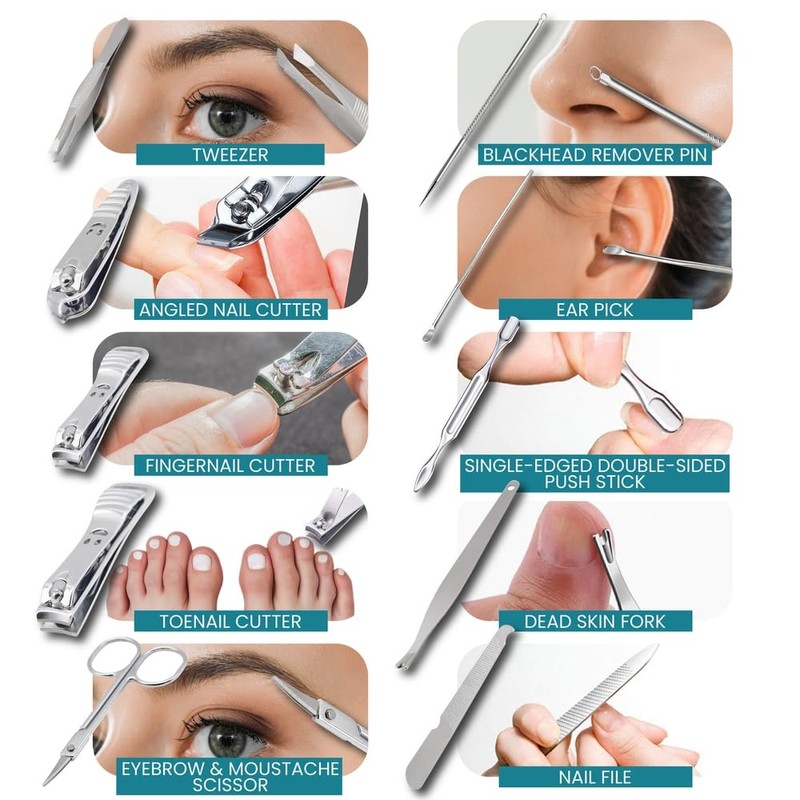 TWEEZER

ANGLED NAIL CUTTER

FINGERNAIL CUTTER

TOENAIL CUTTER

EYEBROW & MOUSTACHE SCISSOR

BLACKHEAD REMOVER PIN

EAR PICK

SINGLE-EDGED DOUBLE-SIDED PUSH STICK

DEAD SKIN FORK

NAIL FILE