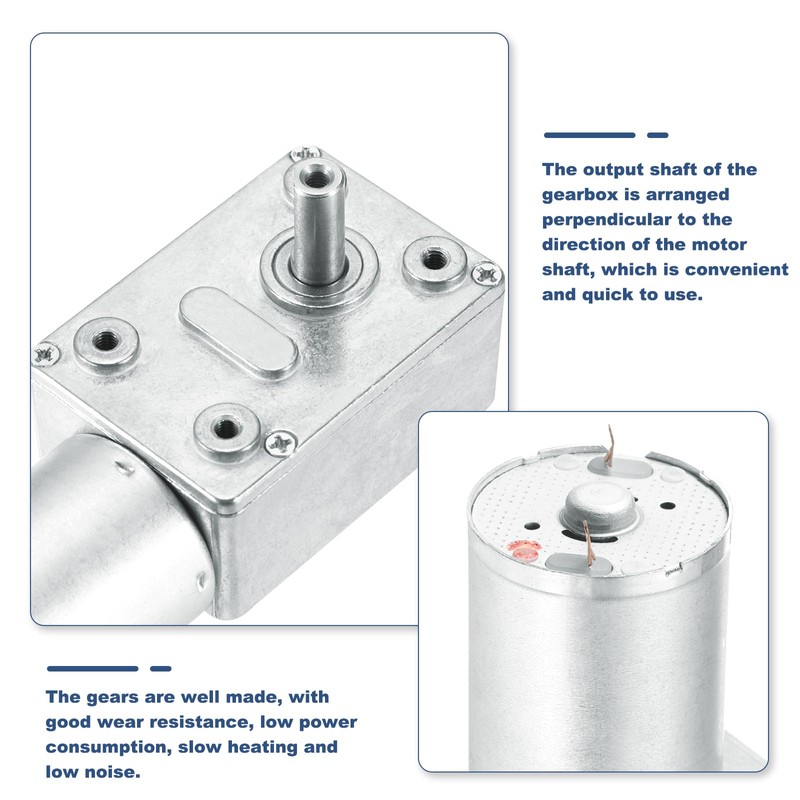 The output shaft of the gearbox is arranged perpendicular to the direction of the motor shaft, which is convenient and quick to use.

The gears are well made, with good wear resistance, low power consumption, slow heating and low noise.