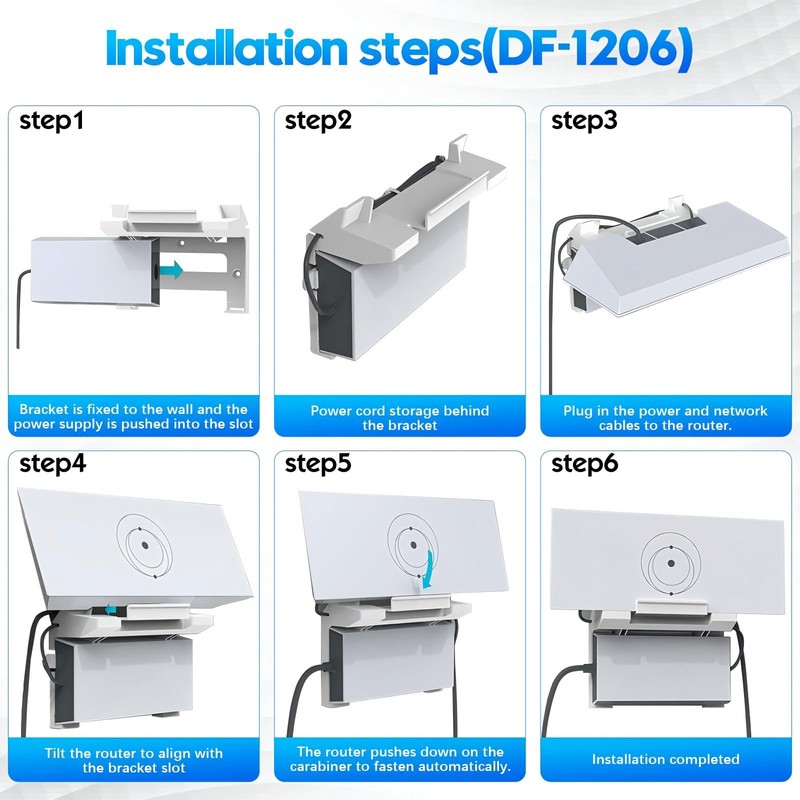 Installation steps(DF-1206)

step1

Bracket is fixed to the wall and the power supply is pushed into the slot

step2

Power cord storage behind the bracket

step3

Plug in the power and network cables to the router.

step4

Tilt the router to align with the bracket slot

step5

The router pushes down on the carabiner to fasten automatically.

step6

Installation completed