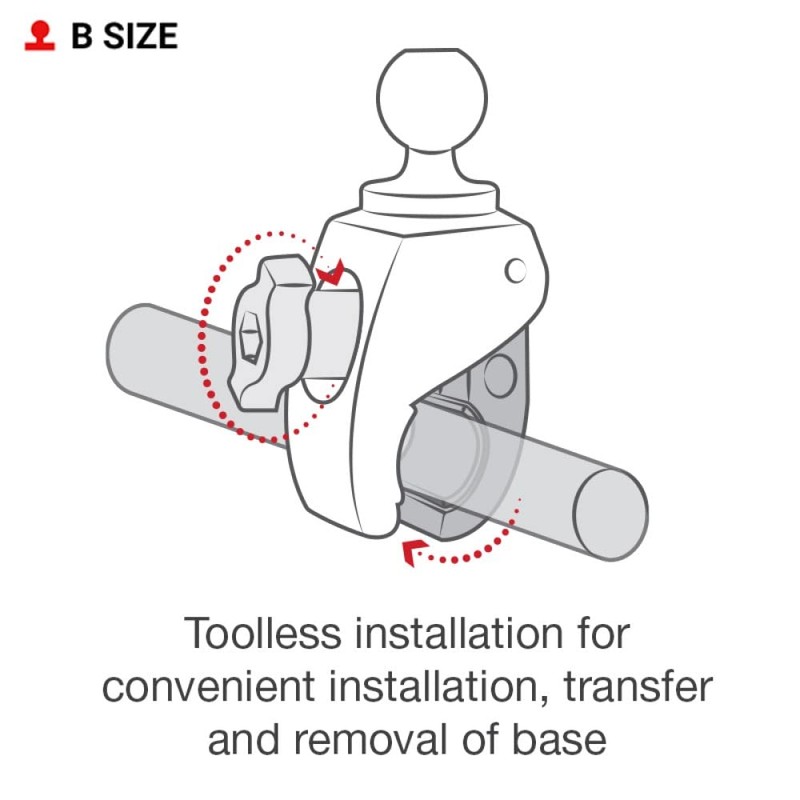 B SIZE

Toolless installation for convenient installation, transfer and removal of base