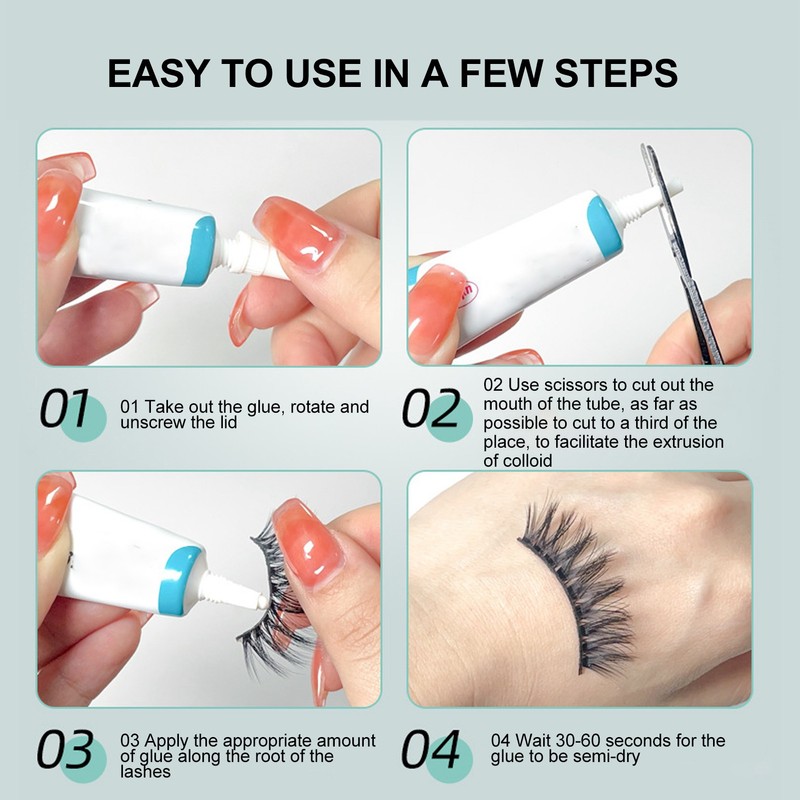 EASY TO USE IN A FEW STEPS

01

01 Take out the glue, rotate and unscrew the lid

02

02 Use scissors to cut out the mouth of the tube, as far as possible to cut to a third of the place, to facilitate the extrusion of colloid

03

03 Apply the appropriate amount of glue along the root of the lashes

04

04 Wait 30-60 seconds for the glue to be semi-dry