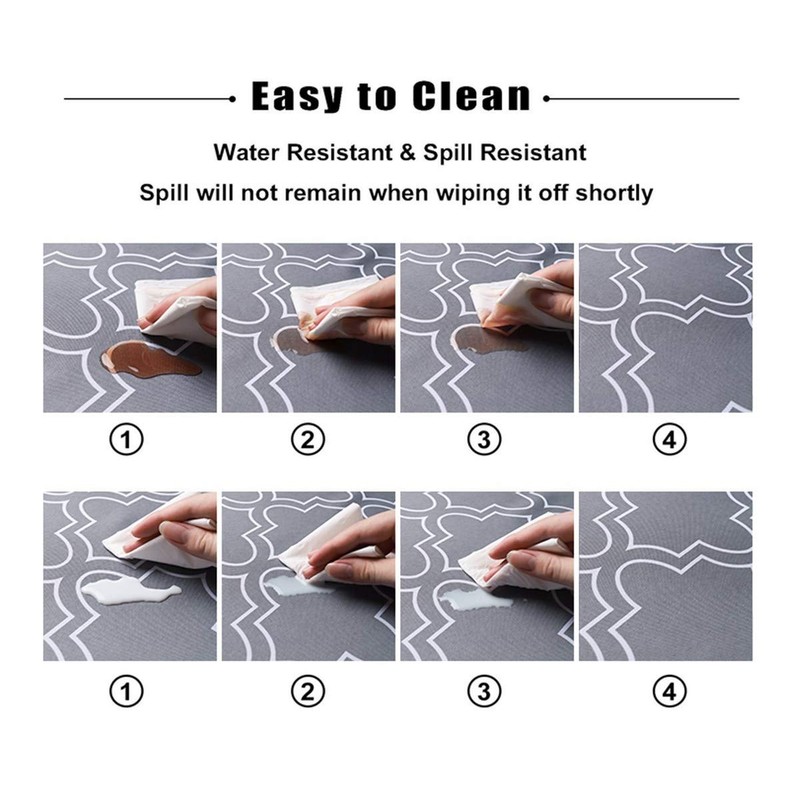 Easy to Clean

Water Resistant & Spill Resistant

Spill will not remain when wiping it off shortly

① ② ③ ④

① ② ③ ④