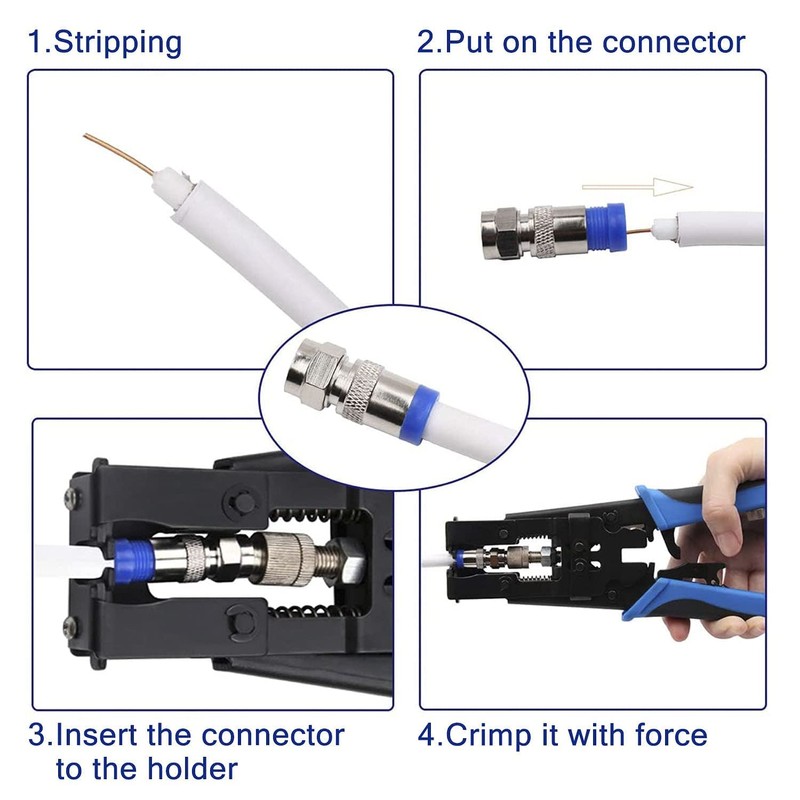 1.Stripping

2.Put on the connector

3.Insert the connector to the holder

4.Crimp it with force