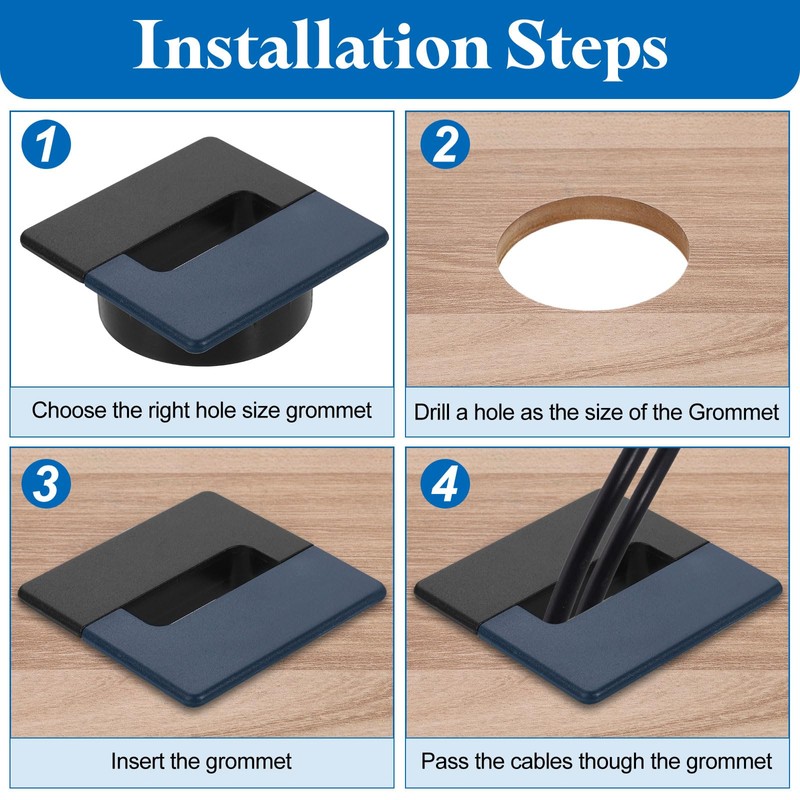 Installation Steps

1

Choose the right hole size grommet

2

Drill a hole as the size of the Grommet

3

Insert the grommet

4

Pass the cables though the grommet