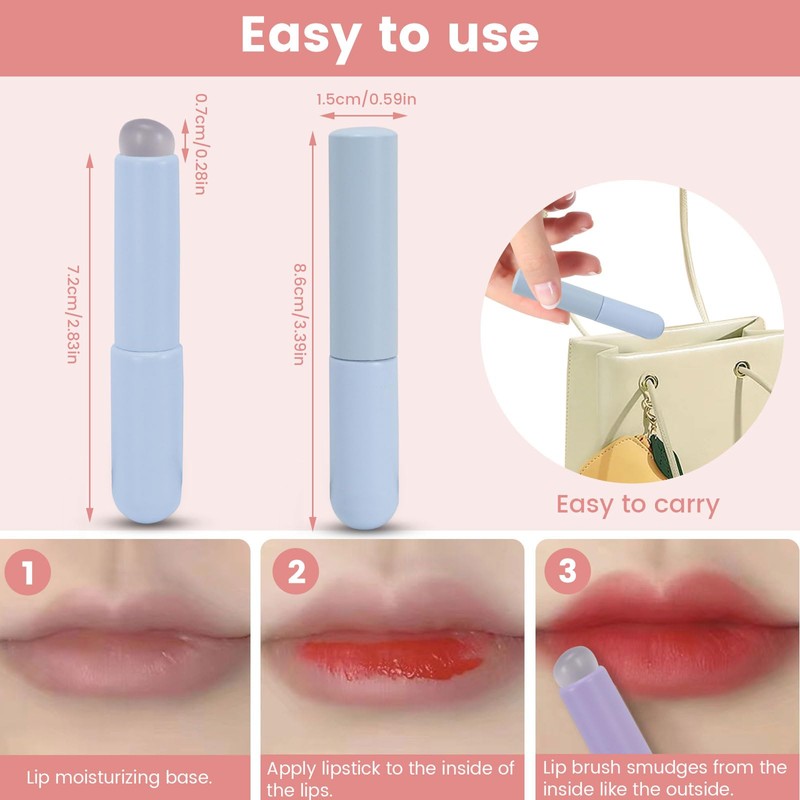 Easy to use

0.7cm/0.28in

7.2cm/2.83in

1.5cm/0.59in

8.6cm/3.39in

Easy to carry

1

Lip moisturizing base.

2

Apply lipstick to the inside of the lips.

3

Lip brush smudges from the inside like the outside.