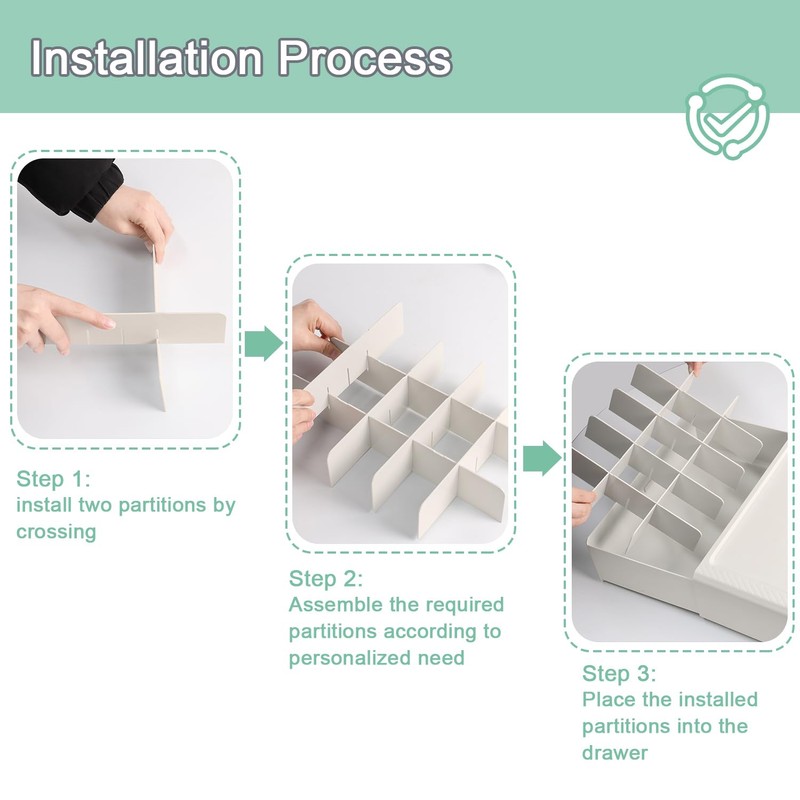 Installation Process

Step 1:
install two partitions by crossing

Step 2:
Assemble the required partitions according to personalized need

Step 3:
Place the installed partitions into the drawer