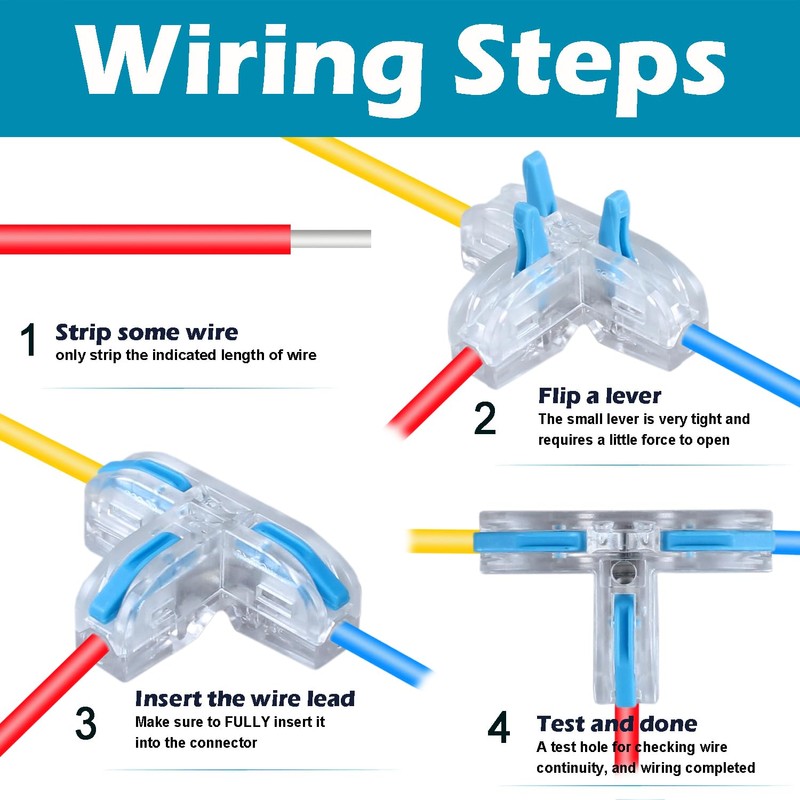 Wiring Steps

1 Strip some wire
only strip the indicated length of wire

2 Flip a lever
The small lever is very tight and requires a little force to open

3 Insert the wire lead
Make sure to FULLY insert it into the connector

4 Test and done
A test hole for checking wire continuity, and wiring completed