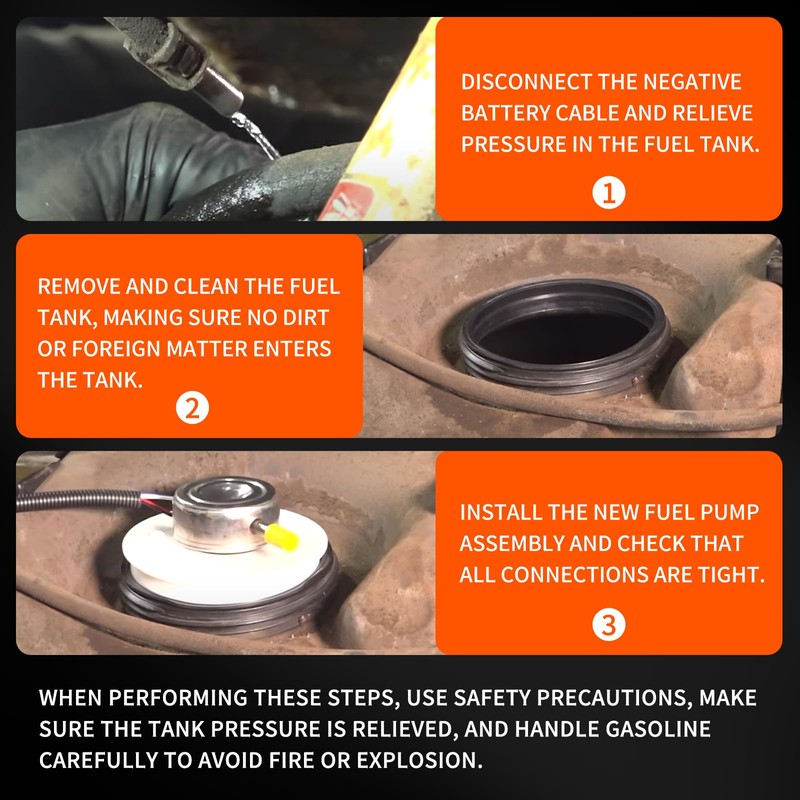 DISCONNECT THE NEGATIVE BATTERY CABLE AND RELIEVE PRESSURE IN THE FUEL TANK.

①

REMOVE AND CLEAN THE FUEL TANK, MAKING SURE NO DIRT OR FOREIGN MATTER ENTERS THE TANK.

②

INSTALL THE NEW FUEL PUMP ASSEMBLY AND CHECK THAT ALL CONNECTIONS ARE TIGHT.

③

WHEN PERFORMING THESE STEPS, USE SAFETY PRECAUTIONS, MAKE SURE THE TANK PRESSURE IS RELIEVED, AND HANDLE GASOLINE CAREFULLY TO AVOID FIRE OR EXPLOSION.