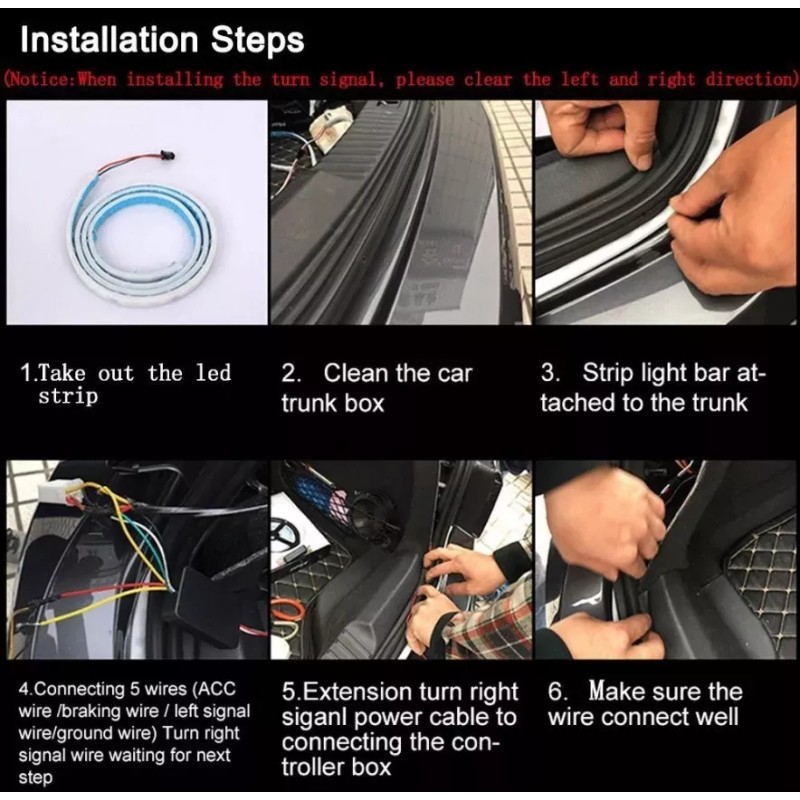 Installation Steps

(Notice:When installing the turn signal, please clear the left and right direction)

1.Take out the led strip

2. Clean the car trunk box

3. Strip light bar attached to the trunk

4.Connecting 5 wires (ACC wire /braking wire / left signal wire/ground wire) Turn right signal wire waiting for next step

5.Extension turn right siganl power cable to connecting the controller box

6. Make sure the wire connect well