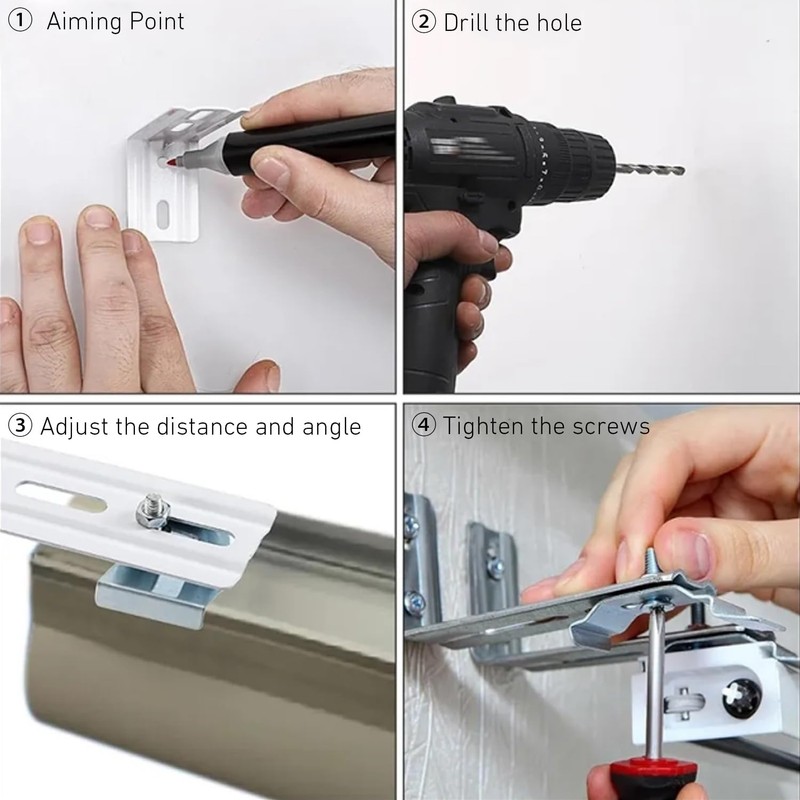 ① Aiming Point

② Drill the hole

③ Adjust the distance and angle

④ Tighten the screws