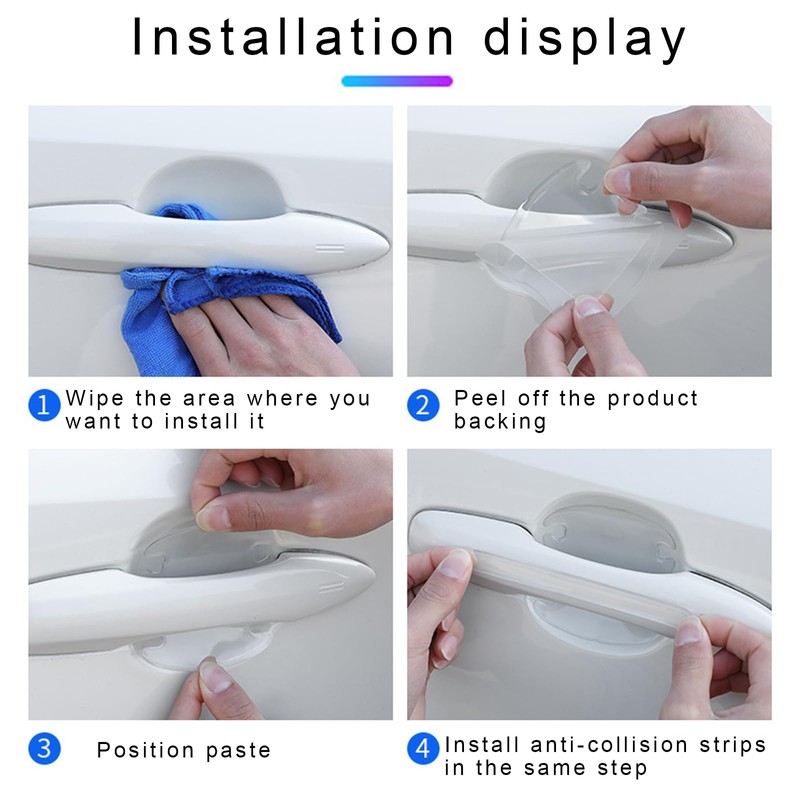 Installation display

1 Wipe the area where you want to install it

2 Peel off the product backing

3 Position paste

4 Install anti-collision strips in the same step