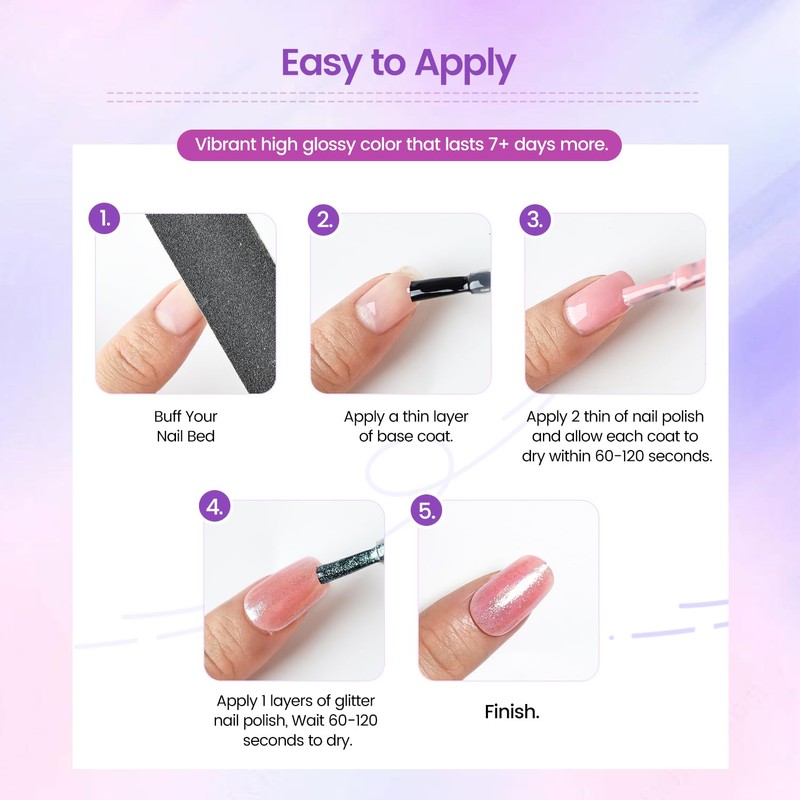 Easy to Apply

Vibrant high glossy color that lasts 7+ days more.

1.

Buff Your Nail Bed

2.

Apply a thin layer of base coat.

3.

Apply 2 thin of nail polish and allow each coat to dry within 60-120 seconds.

4.

Apply 1 layers of glitter nail polish, Wait 60-120 seconds to dry.

5.

Finish.