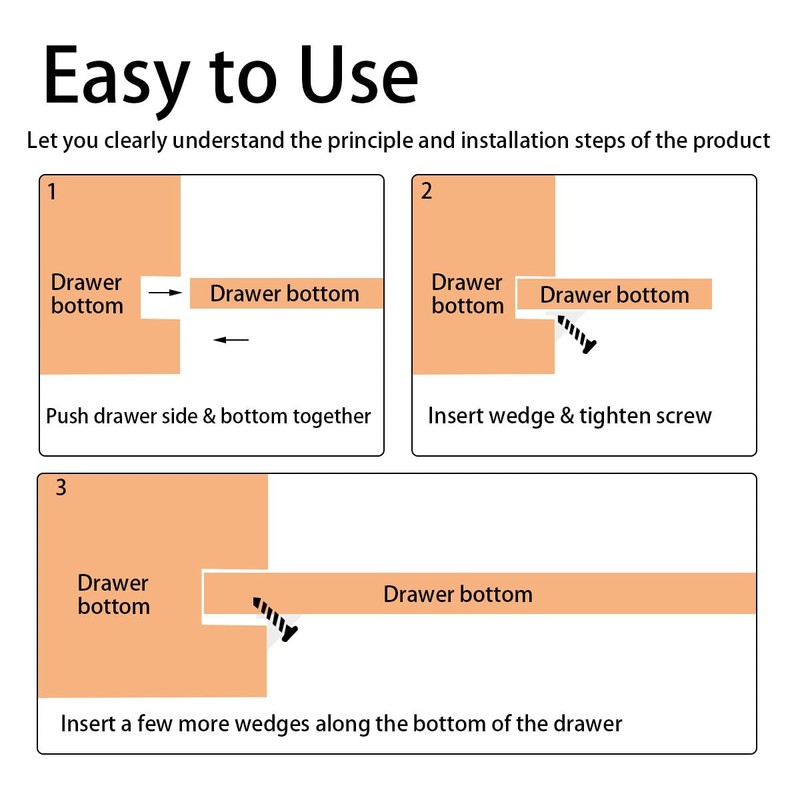 Easy to Use

Let you clearly understand the principle and installation steps of the product

1

Drawer bottom

Drawer bottom

Push drawer side & bottom together

2

Drawer bottom

Drawer bottom

Insert wedge & tighten screw

3

Drawer bottom

Drawer bottom

Insert a few more wedges along the bottom of the drawer