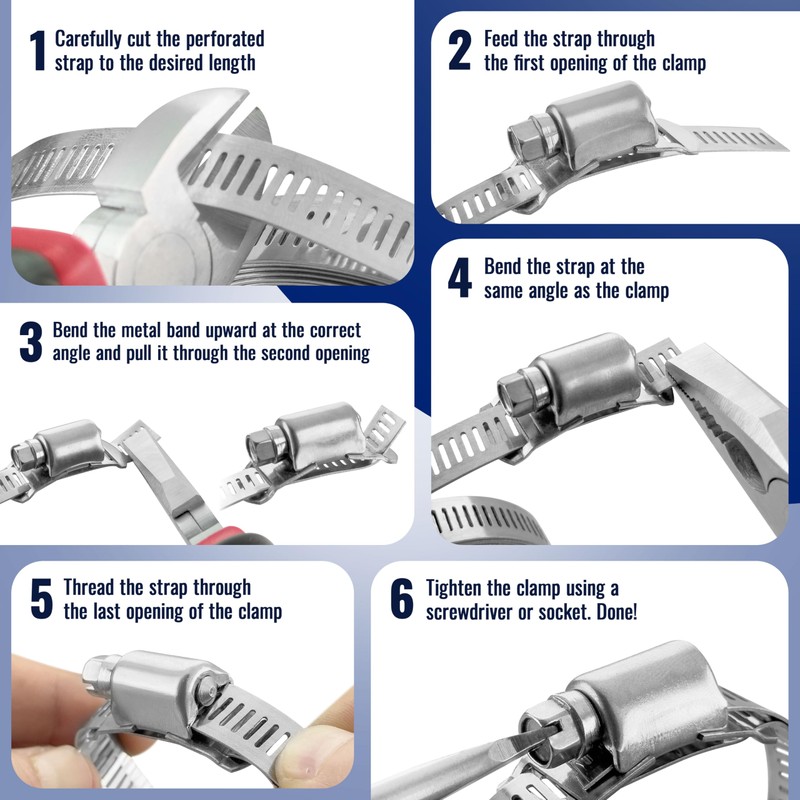 1 Carefully cut the perforated strap to the desired length

2 Feed the strap through the first opening of the clamp

3 Bend the metal band upward at the correct angle and pull it through the second opening

4 Bend the strap at the same angle as the clamp

5 Thread the strap through the last opening of the clamp

6 Tighten the clamp using a screwdriver or socket. Done!