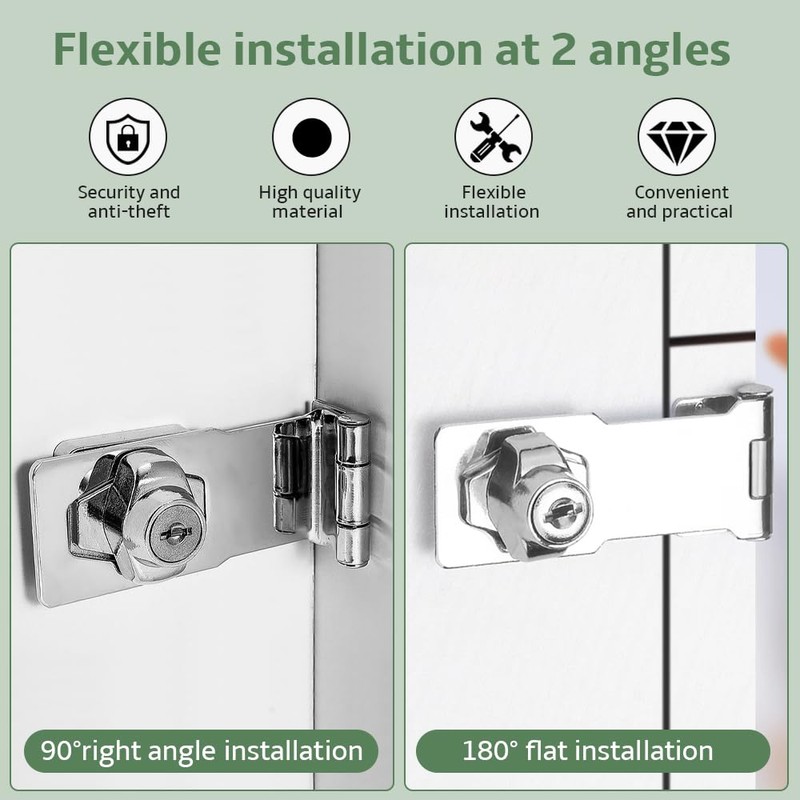 Flexible installation at 2 angles

Security and anti-theft

High quality material

Flexible installation

Convenient and practical

90°right angle installation

180° flat installation