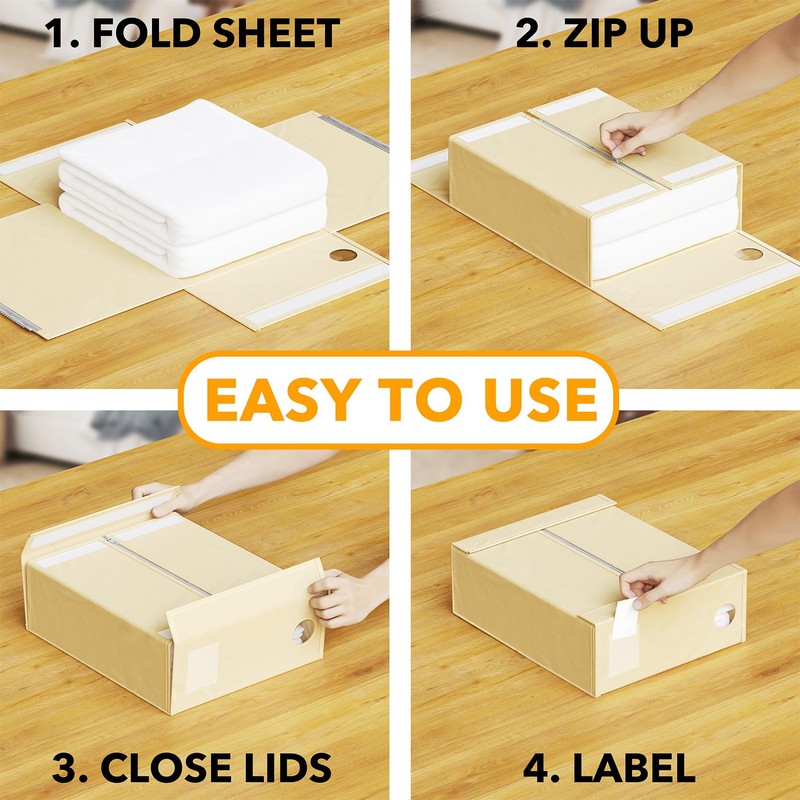 1. FOLD SHEET

2. ZIP UP

EASY TO USE

3. CLOSE LIDS

4. LABEL