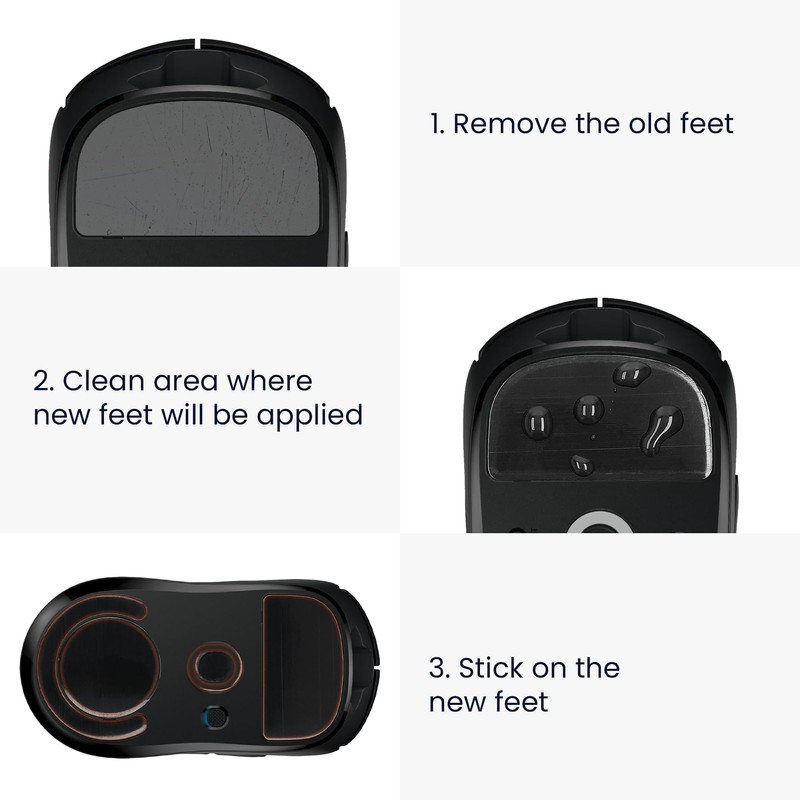 1. Remove the old feet

2. Clean area where new feet will be applied

3. Stick on the new feet