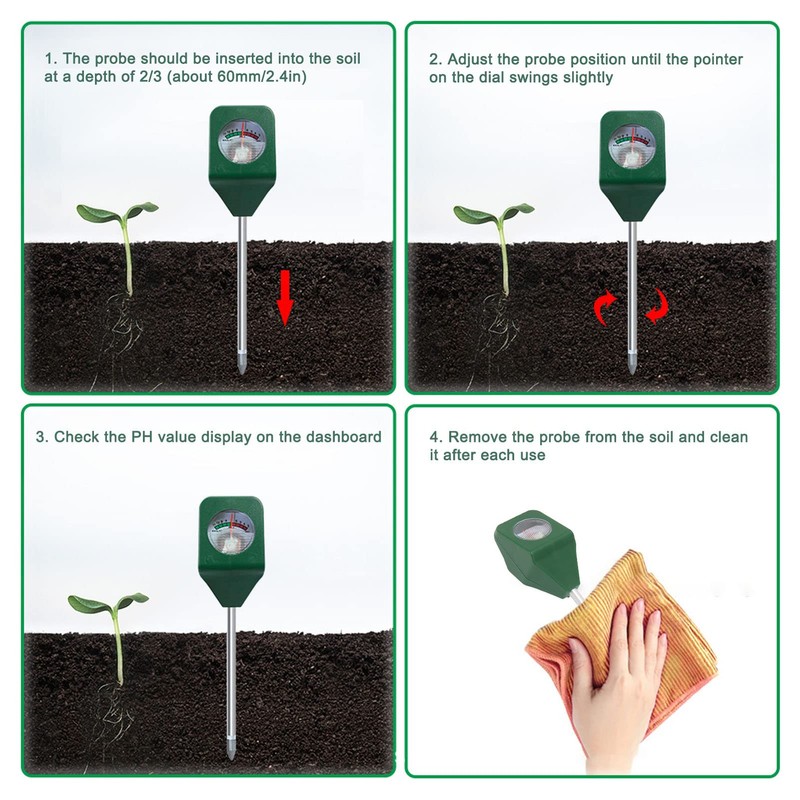 1. The probe should be inserted into the soil at a depth of 2/3 (about 60mm/2.4in)

2. Adjust the probe position until the pointer on the dial swings slightly

3. Check the PH value display on the dashboard

4. Remove the probe from the soil and clean it after each use