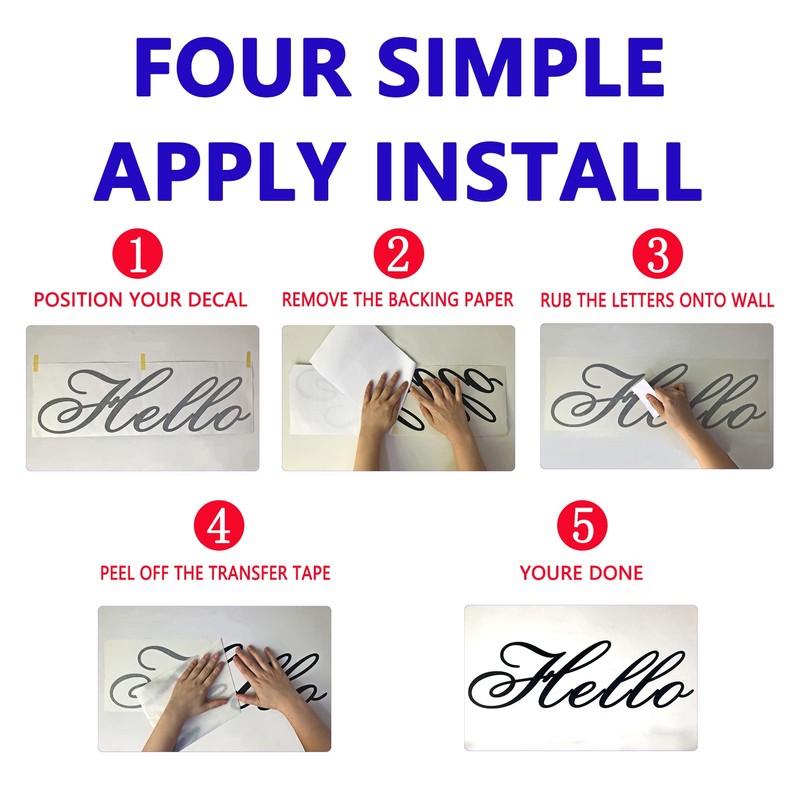 FOUR SIMPLE APPLY INSTALL

1
POSITION YOUR DECAL

Hello

2
REMOVE THE BACKING PAPER

3
RUB THE LETTERS ONTO WALL

4
PEEL OFF THE TRANSFER TAPE

5
YOURE DONE

Hello