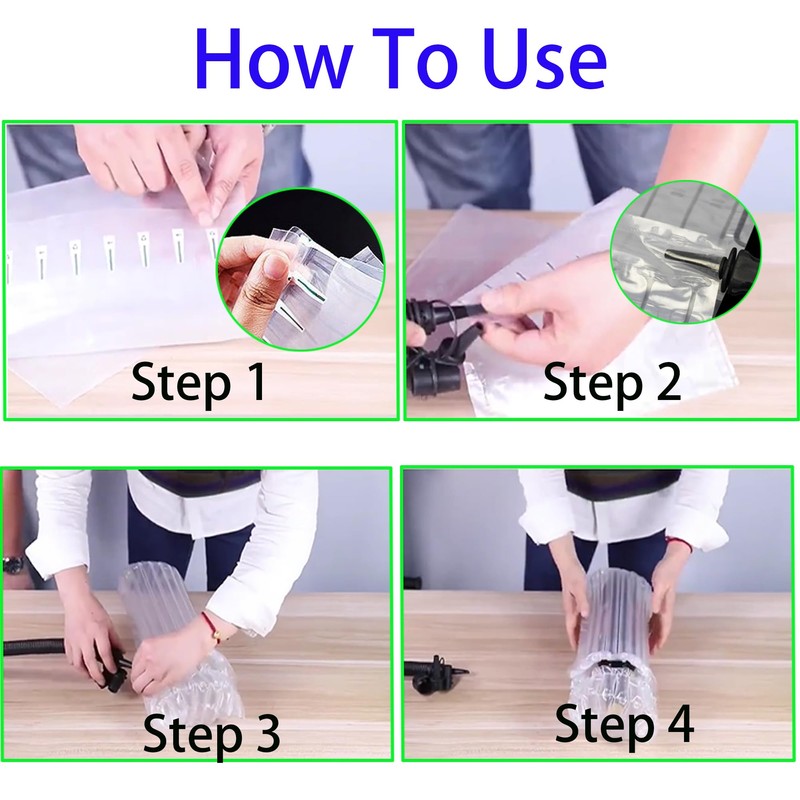 How To Use

Step 1

Step 2

Step 3

Step 4