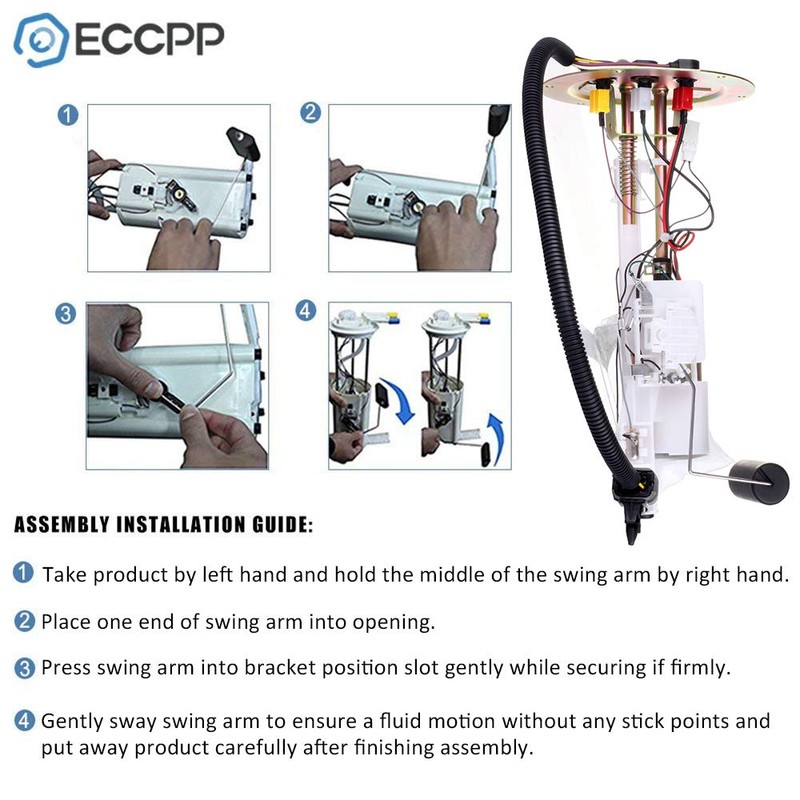 ECCPP

1

2

3

4

ASSEMBLY INSTALLATION GUIDE:

1 Take product by left hand and hold the middle of the swing arm by right hand.

2 Place one end of swing arm into opening.

3 Press swing arm into bracket position slot gently while securing if firmly.

4 Gently sway swing arm to ensure a fluid motion without any stick points and put away product carefully after finishing assembly.