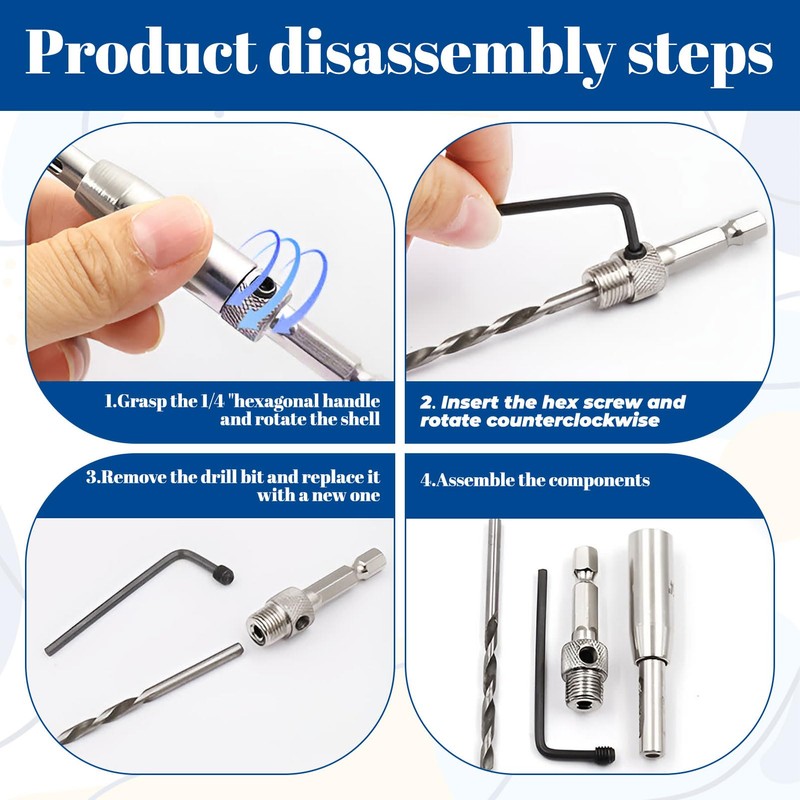 Product disassembly steps

1.Grasp the 1/4 "hexagonal handle and rotate the shell

2. Insert the hex screw and rotate counterclockwise

3.Remove the drill bit and replace it with a new one

4.Assemble the components