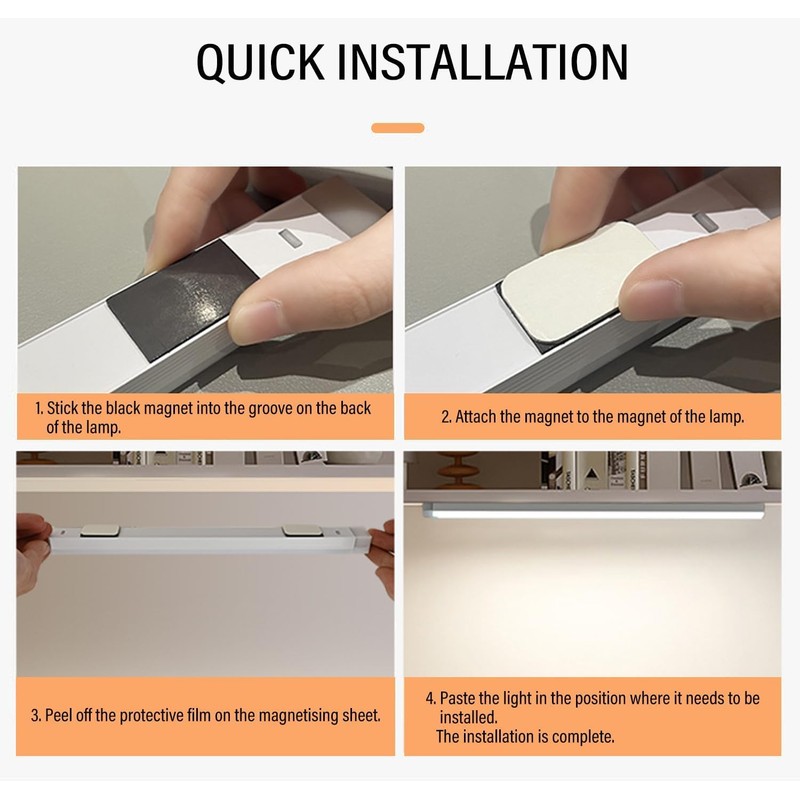 QUICK INSTALLATION

1. Stick the black magnet into the groove on the back of the lamp.

2. Attach the magnet to the magnet of the lamp.

3. Peel off the protective film on the magnetising sheet.

4. Paste the light in the position where it needs to be installed.
The installation is complete.