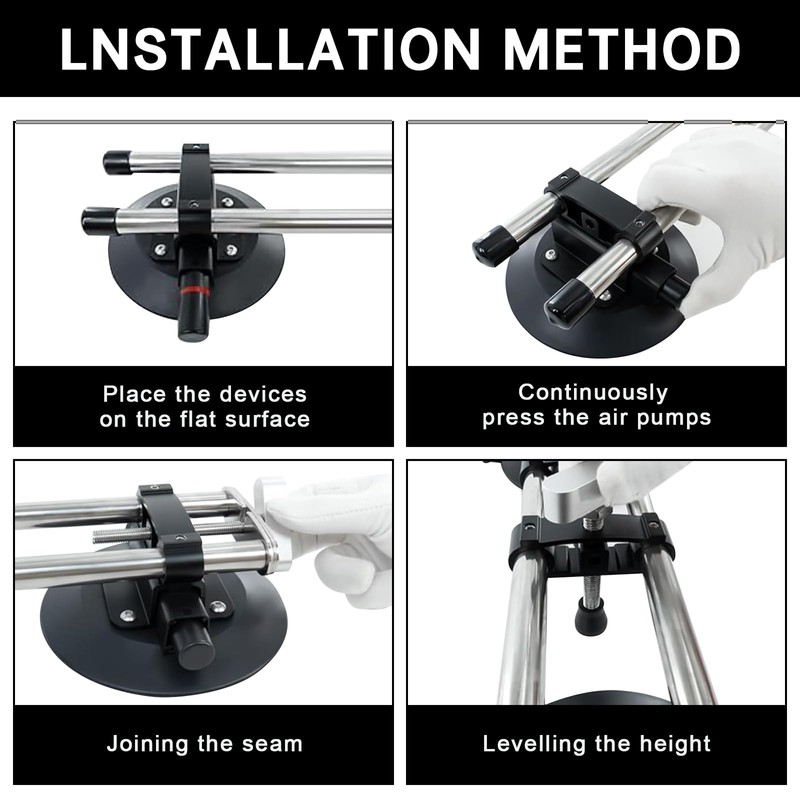 LNSTALLATION METHOD

Place the devices on the flat surface

Continuously press the air pumps

Joining the seam

Levelling the height