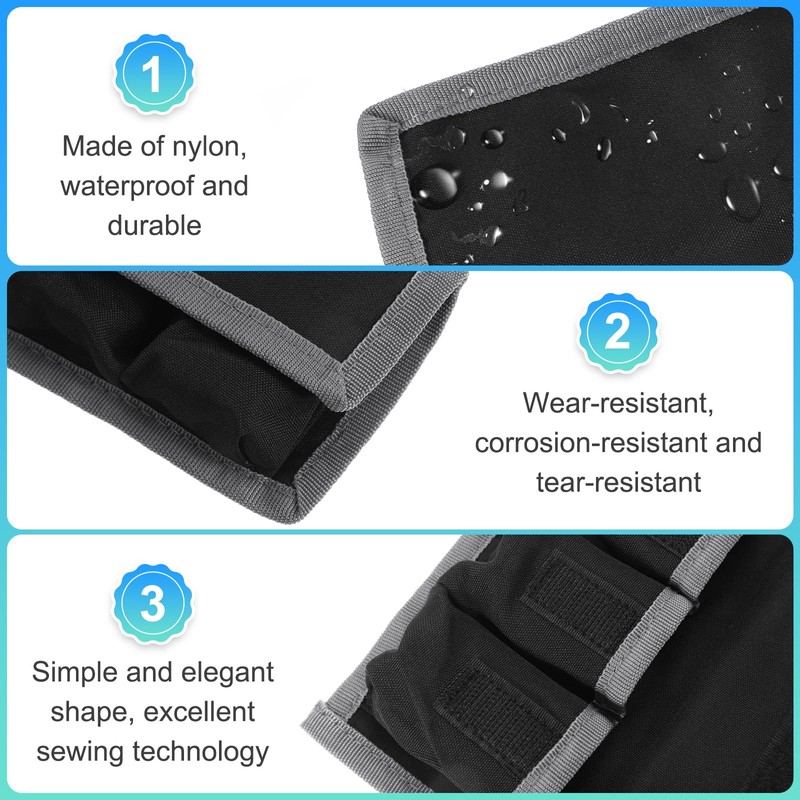 1

Made of nylon, waterproof and durable

2

Wear-resistant, corrosion-resistant and tear-resistant

3

Simple and elegant shape, excellent sewing technology