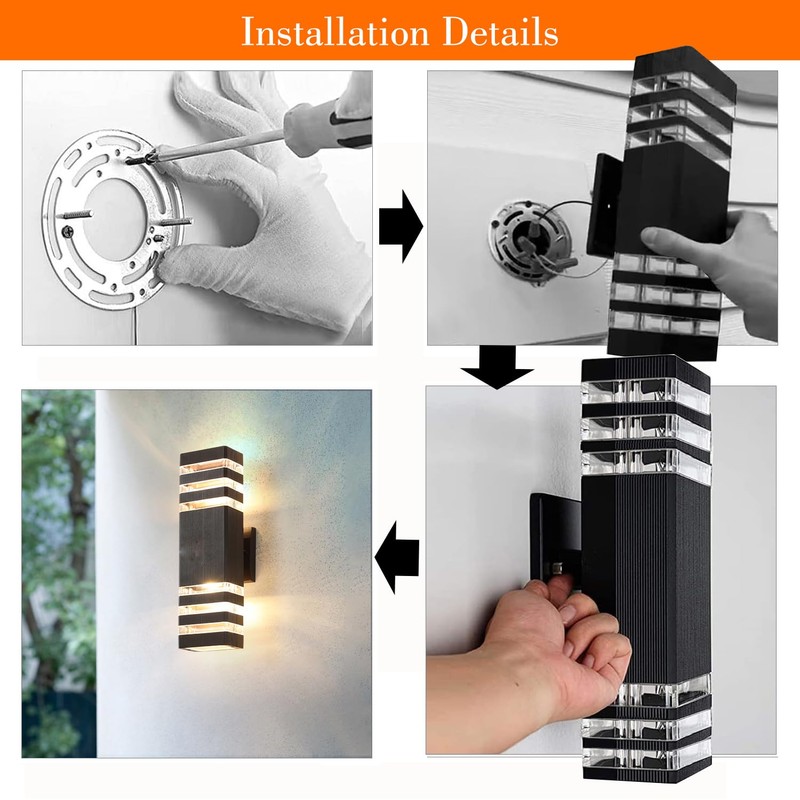 Installation Details