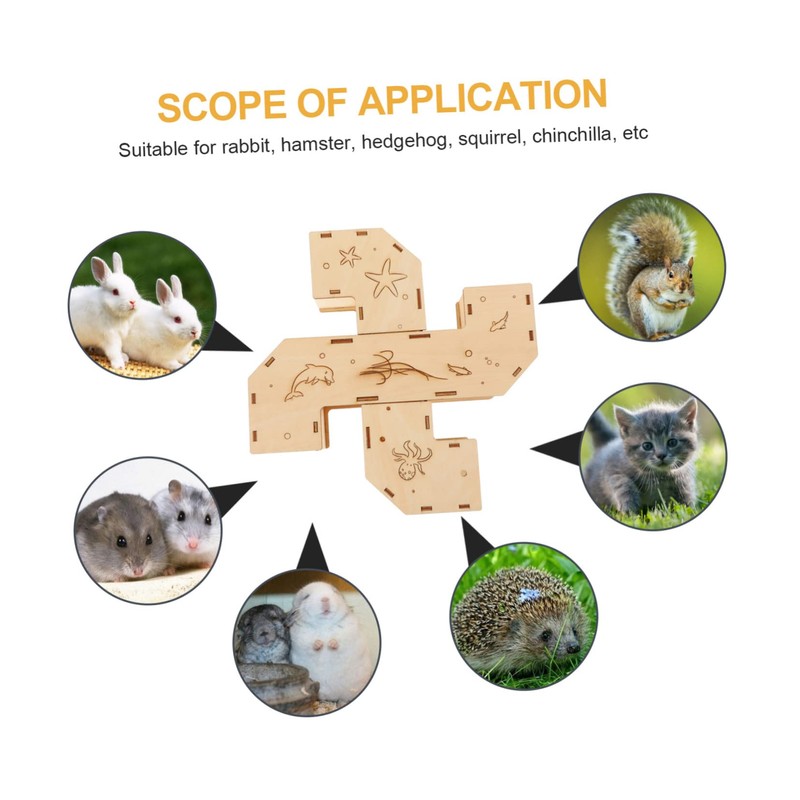 SCOPE OF APPLICATION

Suitable for rabbit, hamster, hedgehog, squirrel, chinchilla, etc