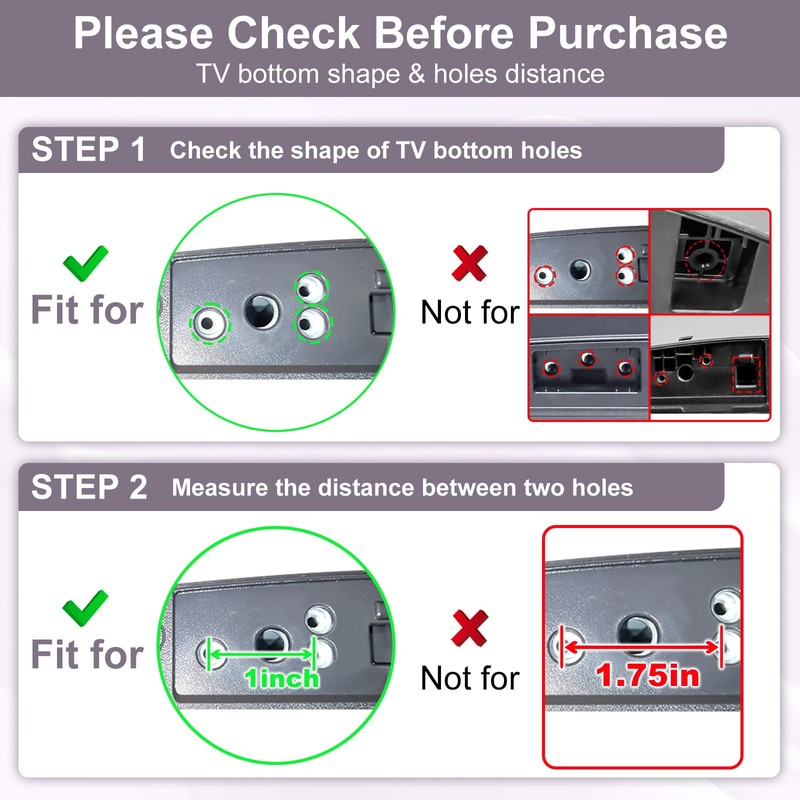 Please Check Before Purchase
TV bottom shape & holes distance

STEP 1 Check the shape of TV bottom holes

Fit for

Not for

STEP 2 Measure the distance between two holes

Fit for

1inch

Not for

1.75in