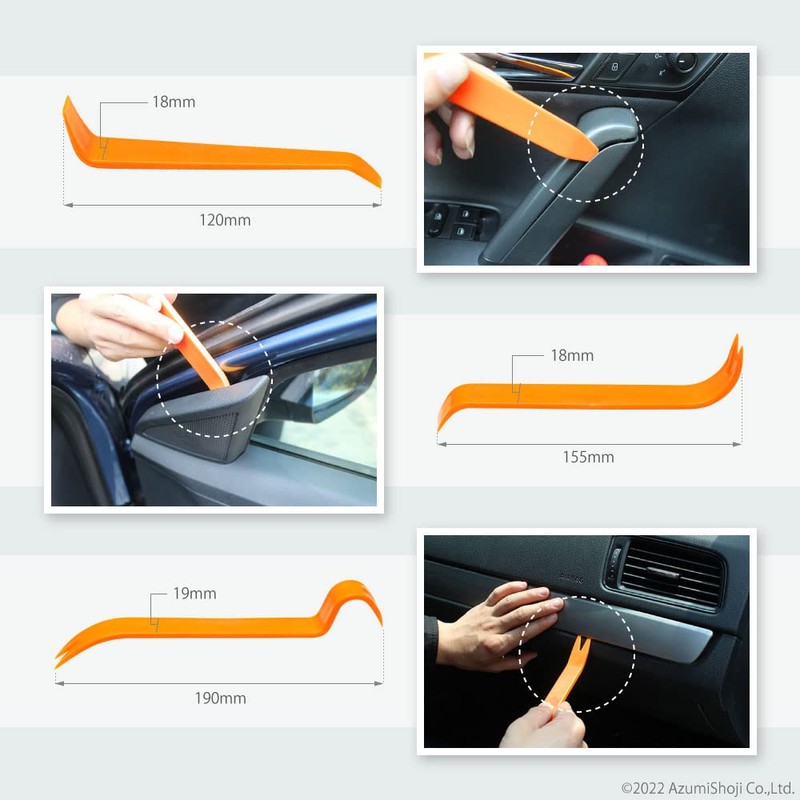 18mm

120mm

18mm

155mm

19mm

190mm

©2022 AzumiShoji Co.,Ltd.