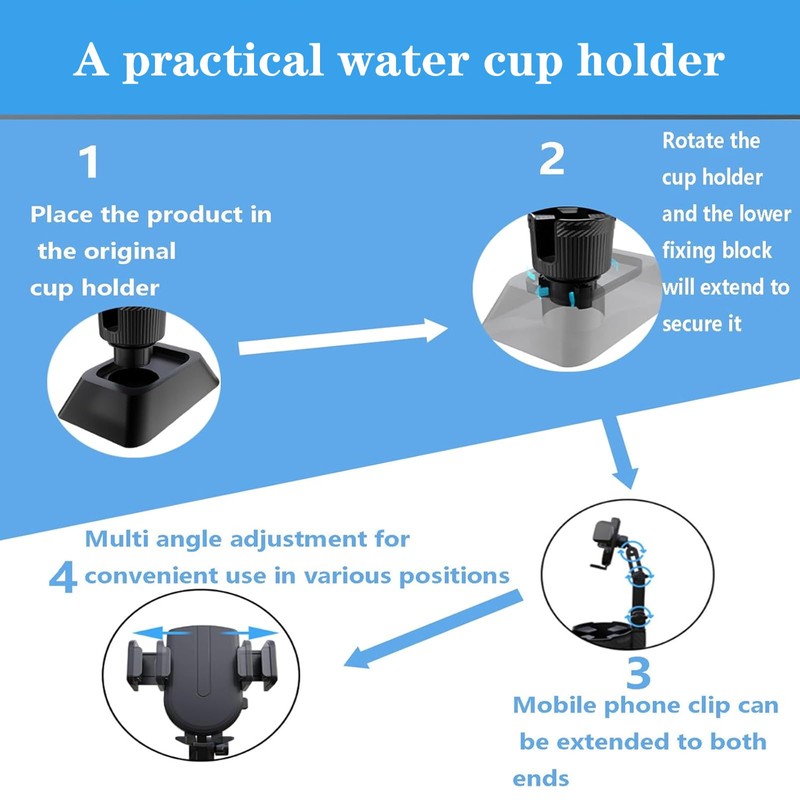 A practical water cup holder

1
Place the product in the original cup holder

2
Rotate the cup holder and the lower fixing block will extend to secure it

4 Multi angle adjustment for convenient use in various positions

3
Mobile phone clip can be extended to both ends