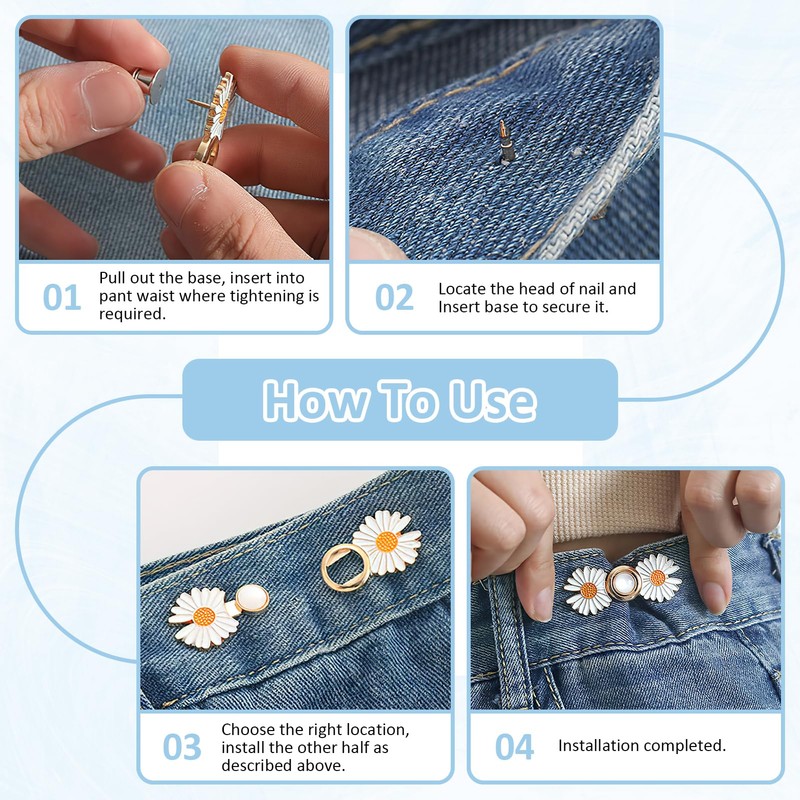 01 Pull out the base, insert into pant waist where tightening is required.

02 Locate the head of nail and Insert base to secure it.

How To Use

03 Choose the right location, install the other half as described above.

04 Installation completed.