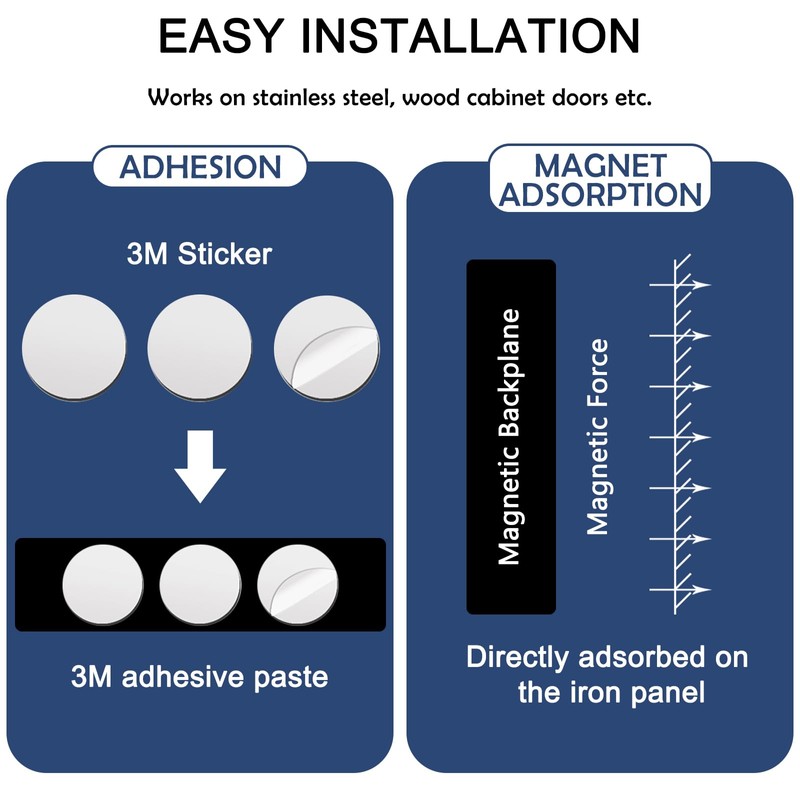 EASY INSTALLATION

Works on stainless steel, wood cabinet doors etc.

ADHESION

3M Sticker

3M adhesive paste

MAGNET ADSORPTION

Magnetic Backplane

Magnetic Force

Directly adsorbed on the iron panel