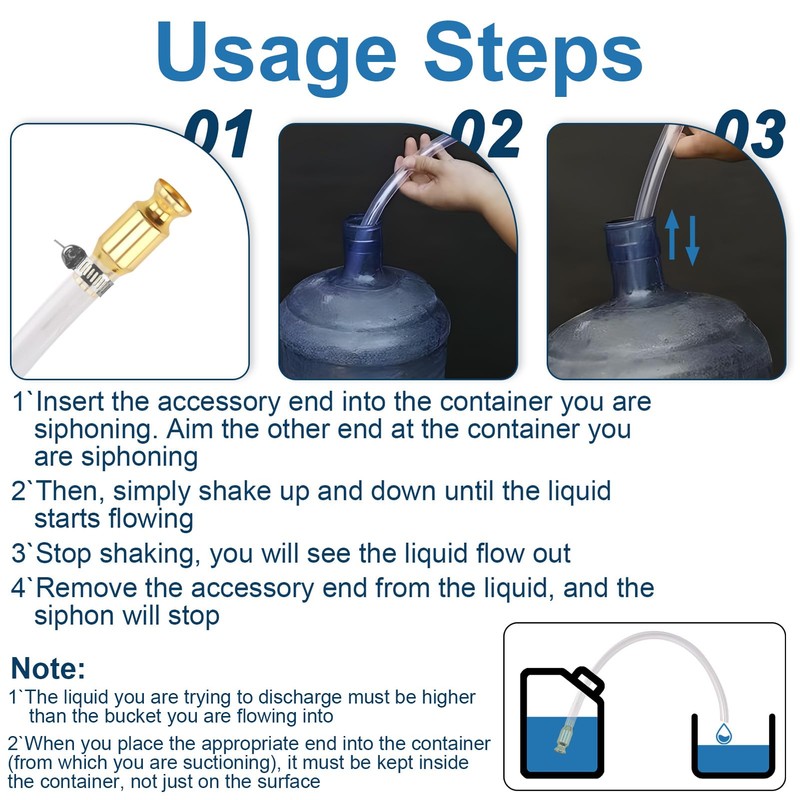 Usage Steps

01

02

03

1`Insert the accessory end into the container you are siphoning. Aim the other end at the container you are siphoning

2`Then, simply shake up and down until the liquid starts flowing

3`Stop shaking, you will see the liquid flow out

4`Remove the accessory end from the liquid, and the siphon will stop

Note:

1`The liquid you are trying to discharge must be higher than the bucket you are flowing into

2`When you place the appropriate end into the container (from which you are suctioning), it must be kept inside the container, not just on the surface