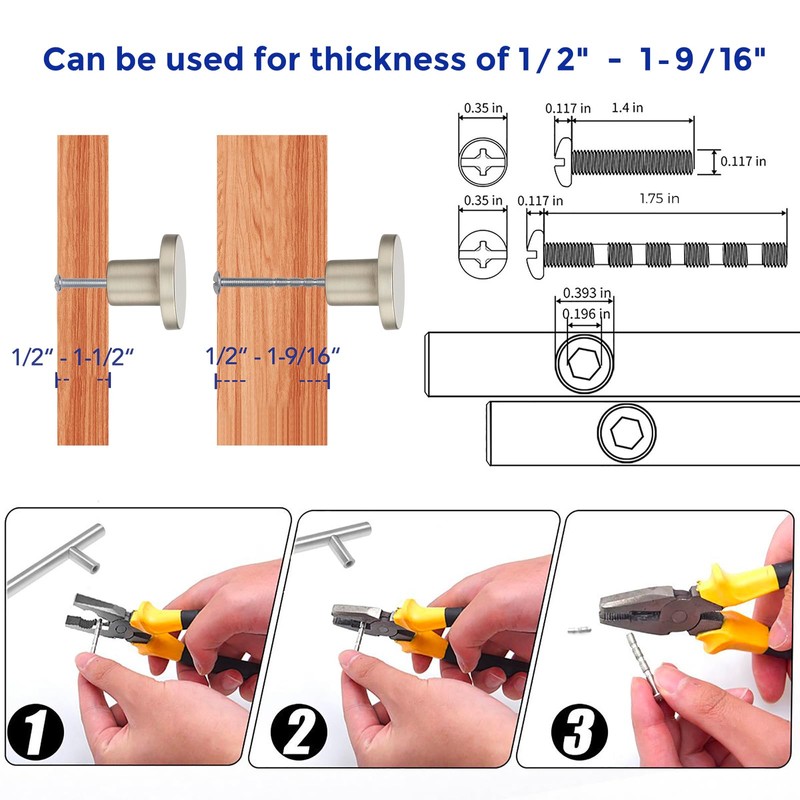 Can be used for thickness of 1/2" - 1-9/16"

1/2" - 1-1/2"

1/2" - 1-9/16"

0.35 in

0.117 in

1.4 in

0.117 in

0.35 in

0.117 in

1.75 in

0.393 in

0.196 in

1

2

3