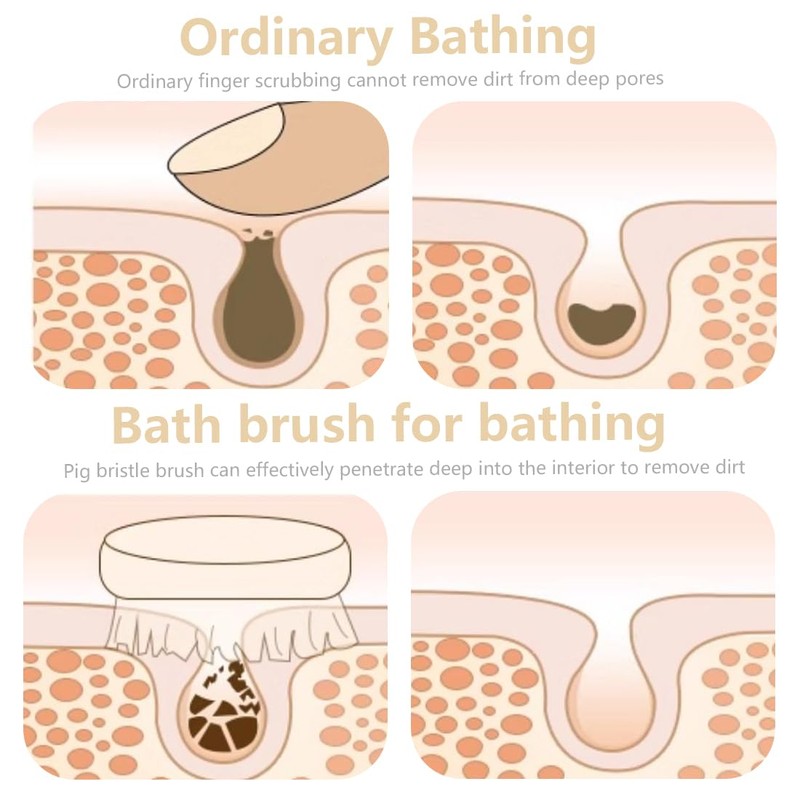 Ordinary Bathing

Ordinary finger scrubbing cannot remove dirt from deep pores

Bath brush for bathing

Pig bristle brush can effectively penetrate deep into the interior to remove dirt