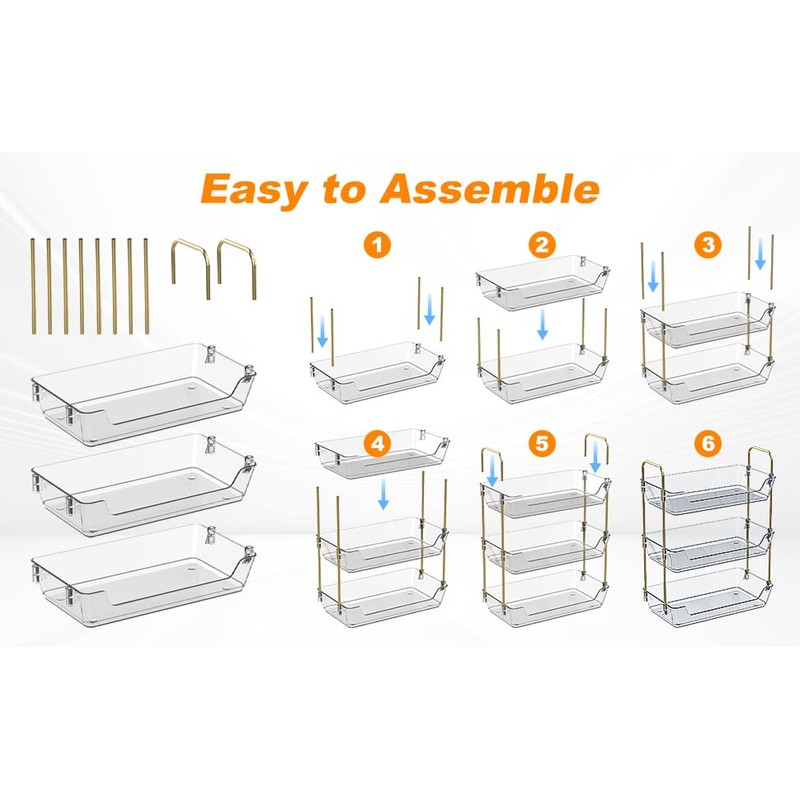 Easy to Assemble

1

2

3

4

5

6