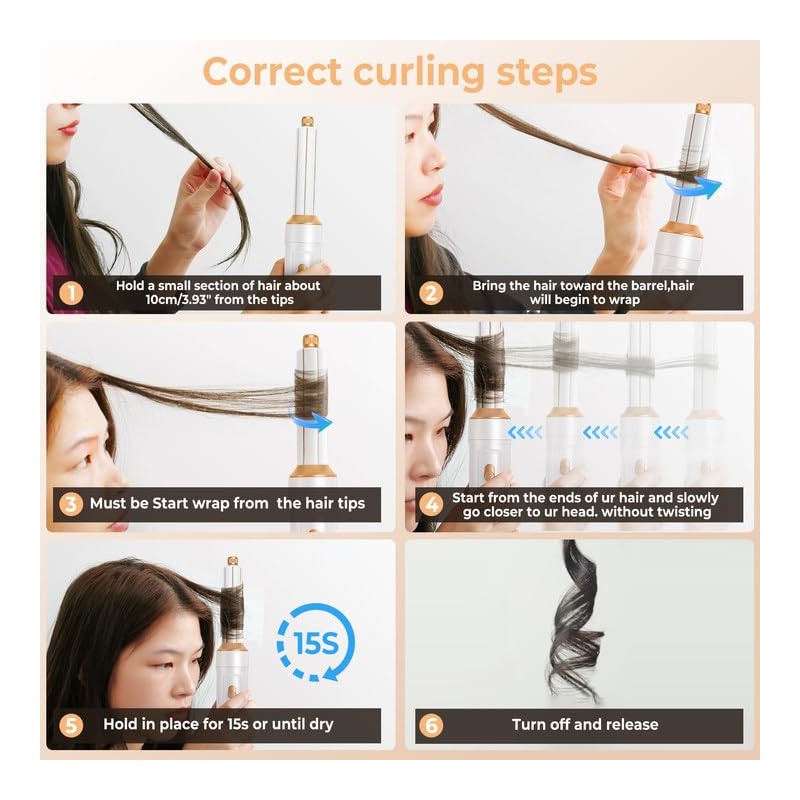 Correct curling steps

1 Hold a small section of hair about 10cm/3.93" from the tips

2 Bring the hair toward the barrel,hair will begin to wrap

3 Must be Start wrap from the hair tips

4 Start from the ends of ur hair and slowly go closer to ur head. without twisting

15S

5 Hold in place for 15s or until dry

6 Turn off and release