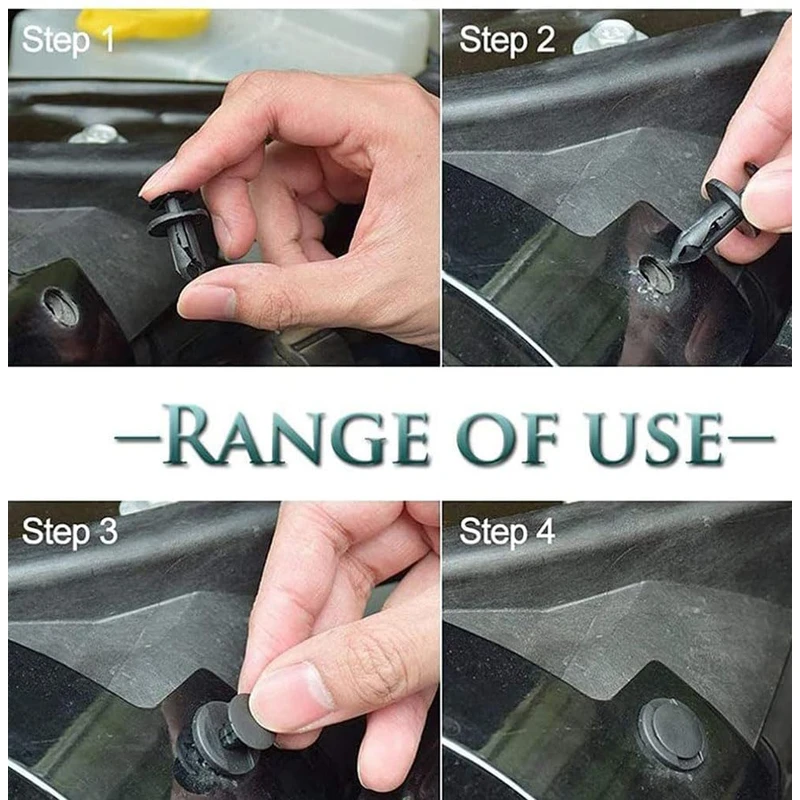 Step 1

Step 2

—RANGE OF USE—

Step 3

Step 4