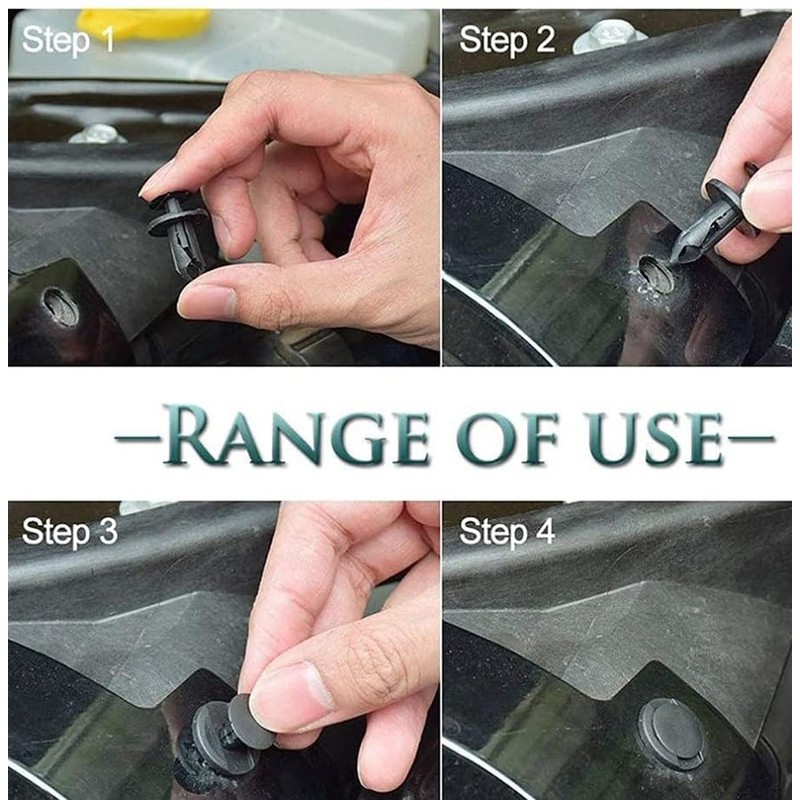 Step 1

Step 2

—RANGE OF USE—

Step 3

Step 4