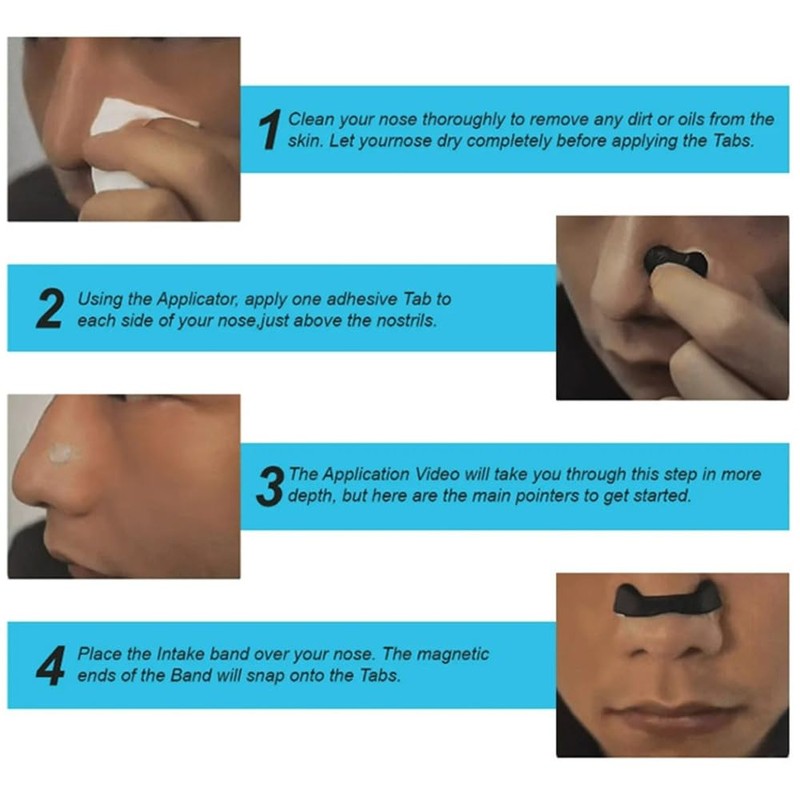 1 Clean your nose thoroughly to remove any dirt or oils from the skin. Let yournose dry completely before applying the Tabs.

2 Using the Applicator, apply one adhesive Tab to each side of your nose,just above the nostrils.

3 The Application Video will take you through this step in more depth, but here are the main pointers to get started.

4 Place the Intake band over your nose. The magnetic ends of the Band will snap onto the Tabs.