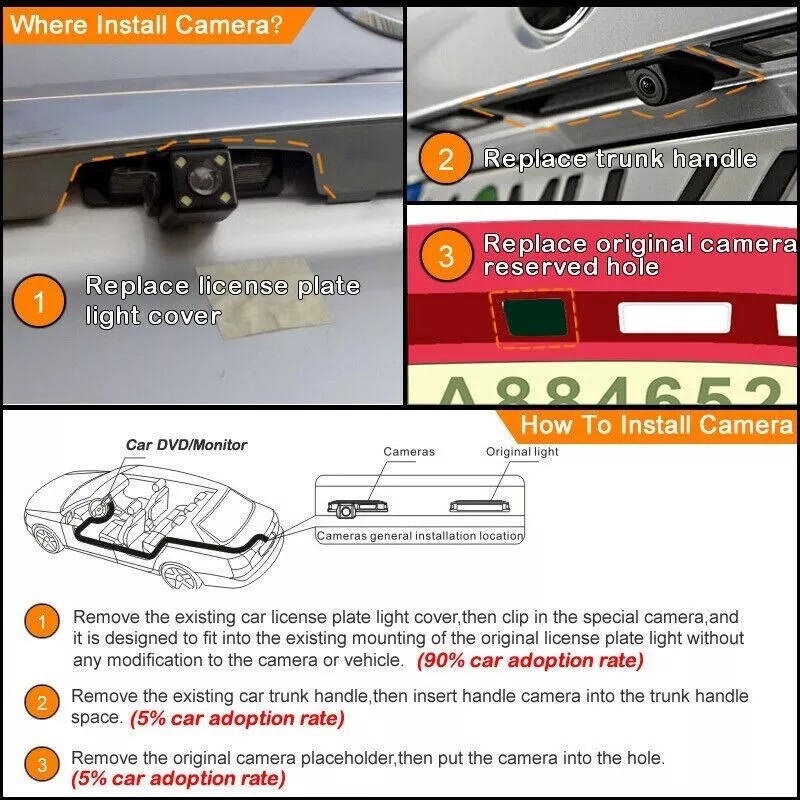 Where Install Camera?

1 Replace license plate light cover

2 Replace trunk handle

3 Replace original camera reserved hole

A884652

How To Install Camera

Car DVD/Monitor

Cameras

Original light

Cameras general installation location

1 Remove the existing car license plate light cover,then clip in the special camera,and it is designed to fit into the existing mounting of the original license plate light without any modification to the camera or vehicle. (90% car adoption rate)

2 Remove the existing car trunk handle,then insert handle camera into the trunk handle space. (5% car adoption rate)

3 Remove the original camera placeholder,then put the camera into the hole. (5% car adoption rate)