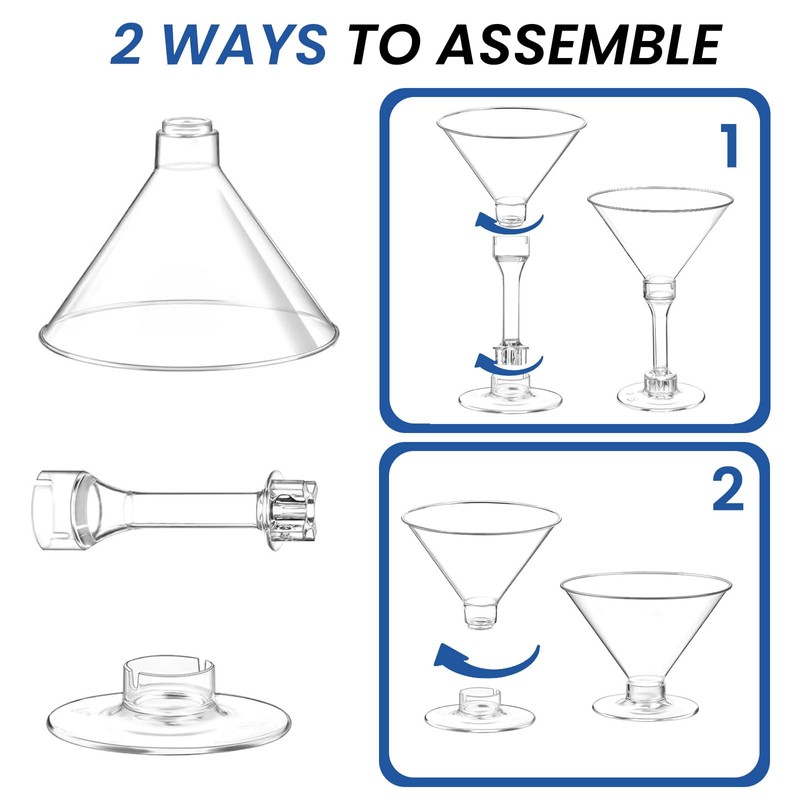 2 WAYS TO ASSEMBLE

1

2