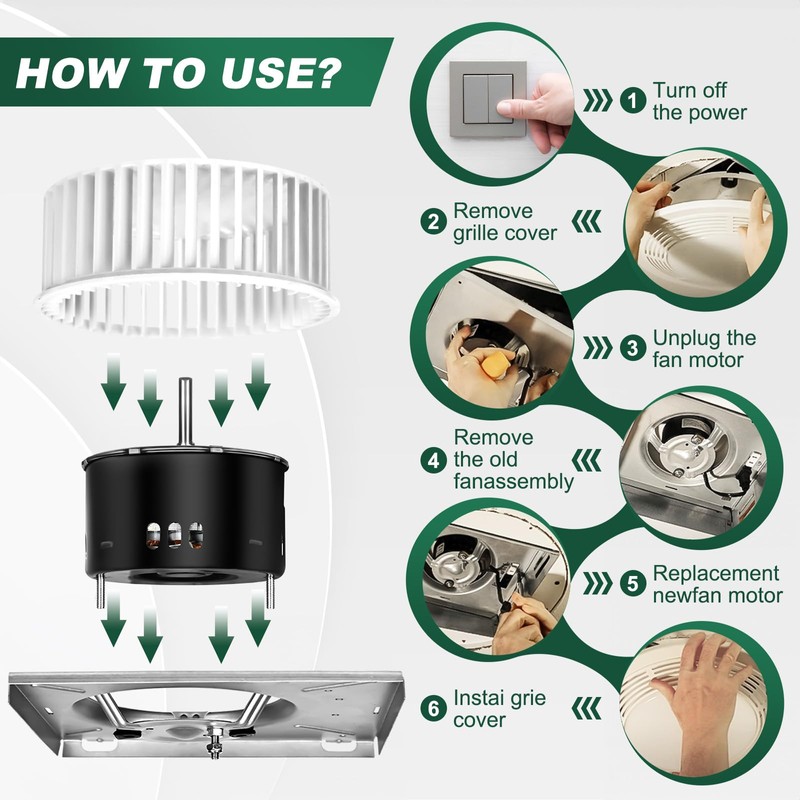 HOW TO USE?

1 Turn off the power

2 Remove grille cover

3 Unplug the fan motor

4 Remove the old fanassembly

5 Replacement newfan motor

6 Instai grie cover