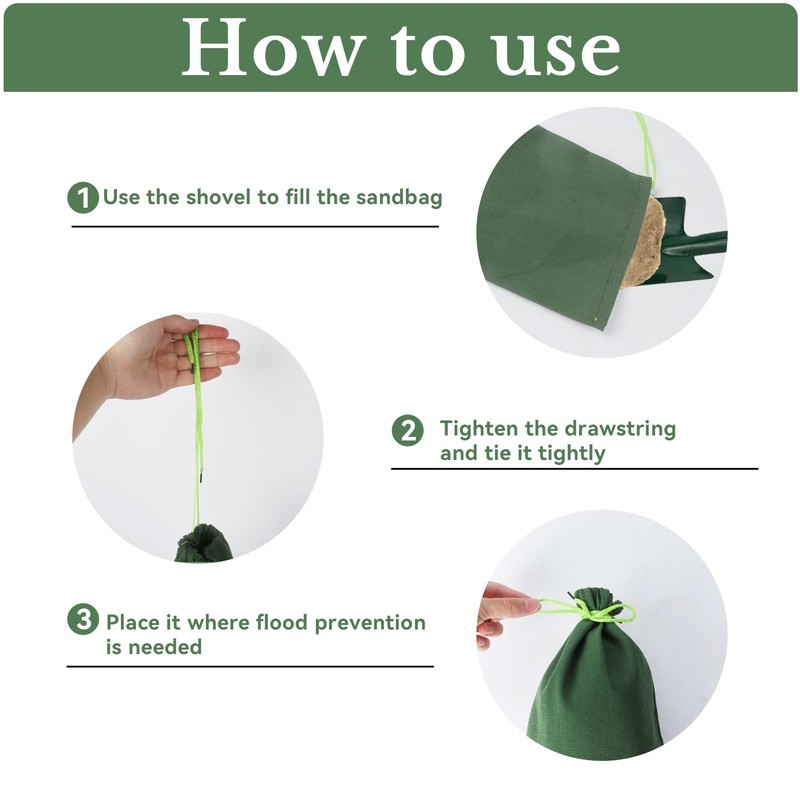 How to use

1 Use the shovel to fill the sandbag

2 Tighten the drawstring and tie it tightly

3 Place it where flood prevention is needed