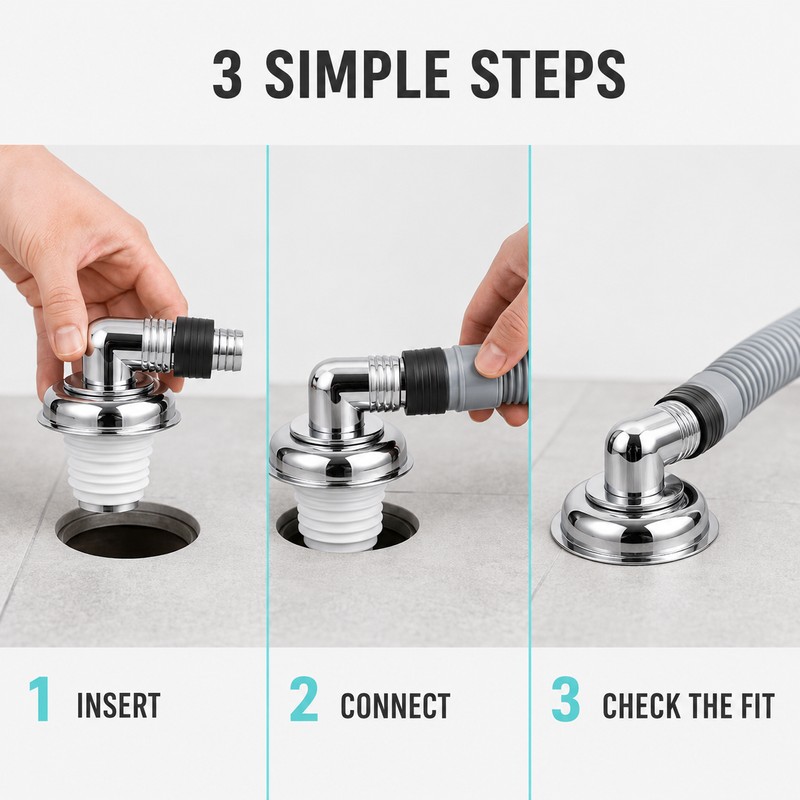 3 SIMPLE STEPS

1 INSERT

2 CONNECT

3 CHECK THE FIT